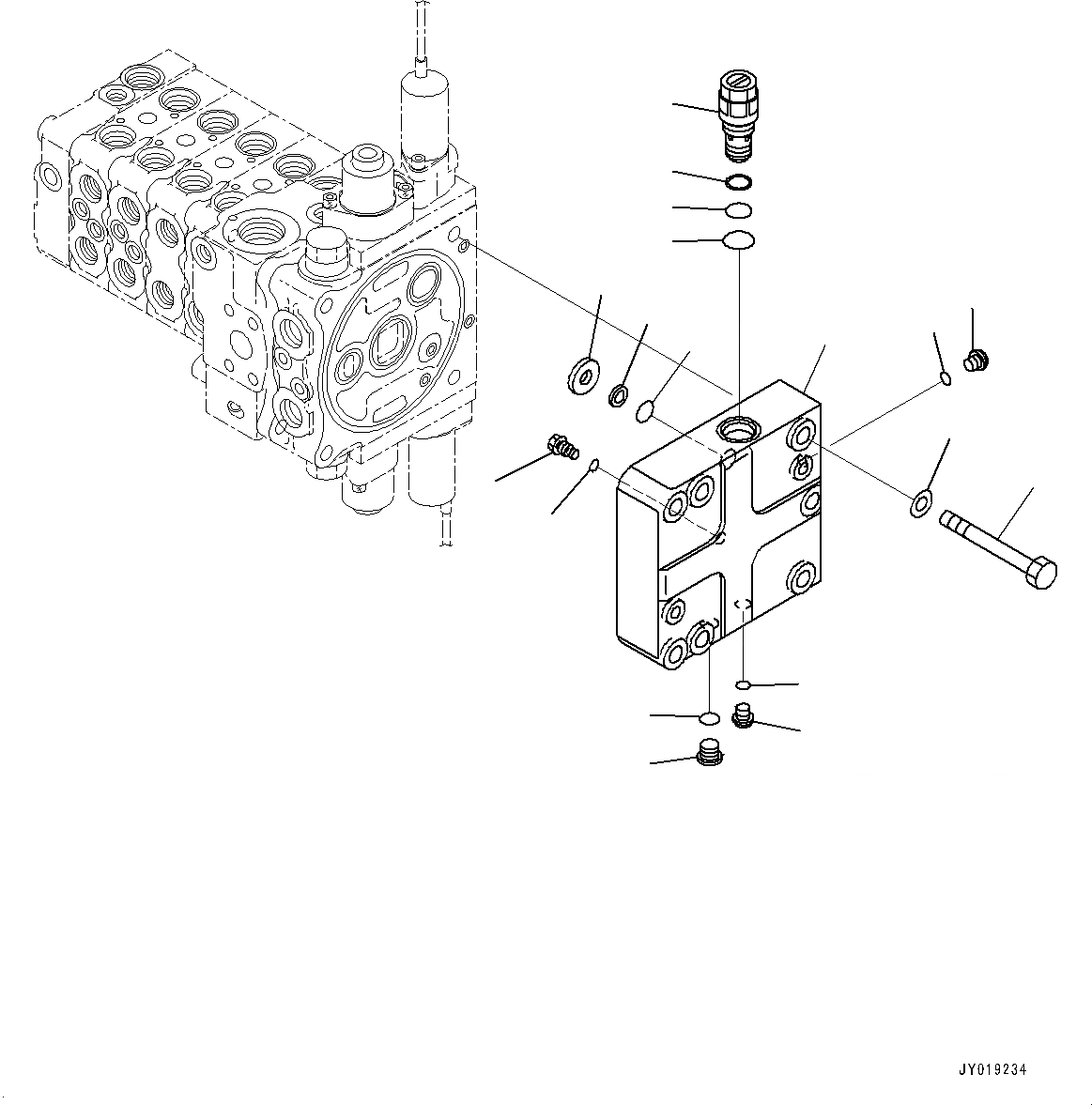 JY019234