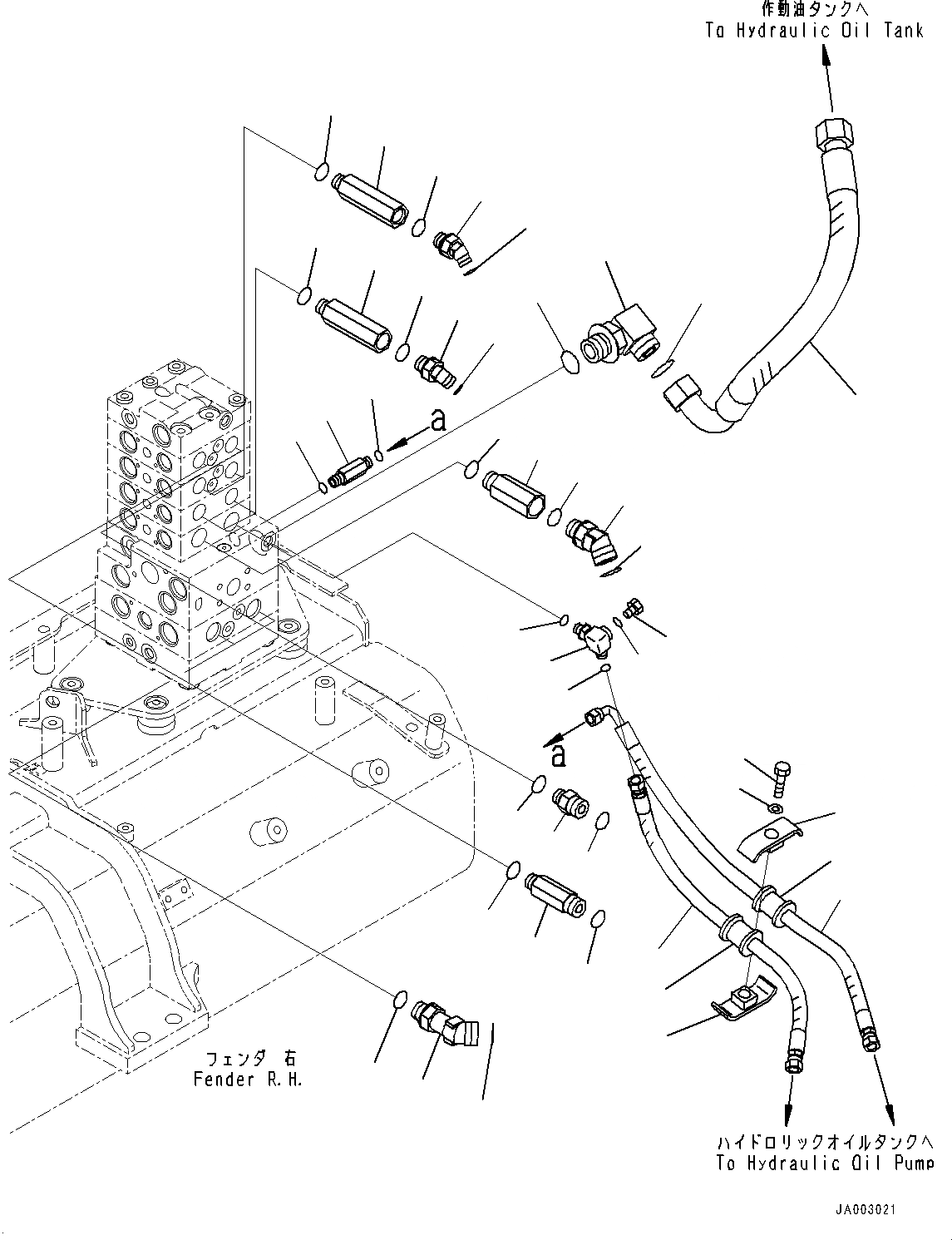 作動油タンクへ
To Hydraulic Oil Tank

a

a

フェンダ 右
Fender R.H.

ハイドロリックオイルタンクへ
To Hydraulic Oil Pump

JA003021