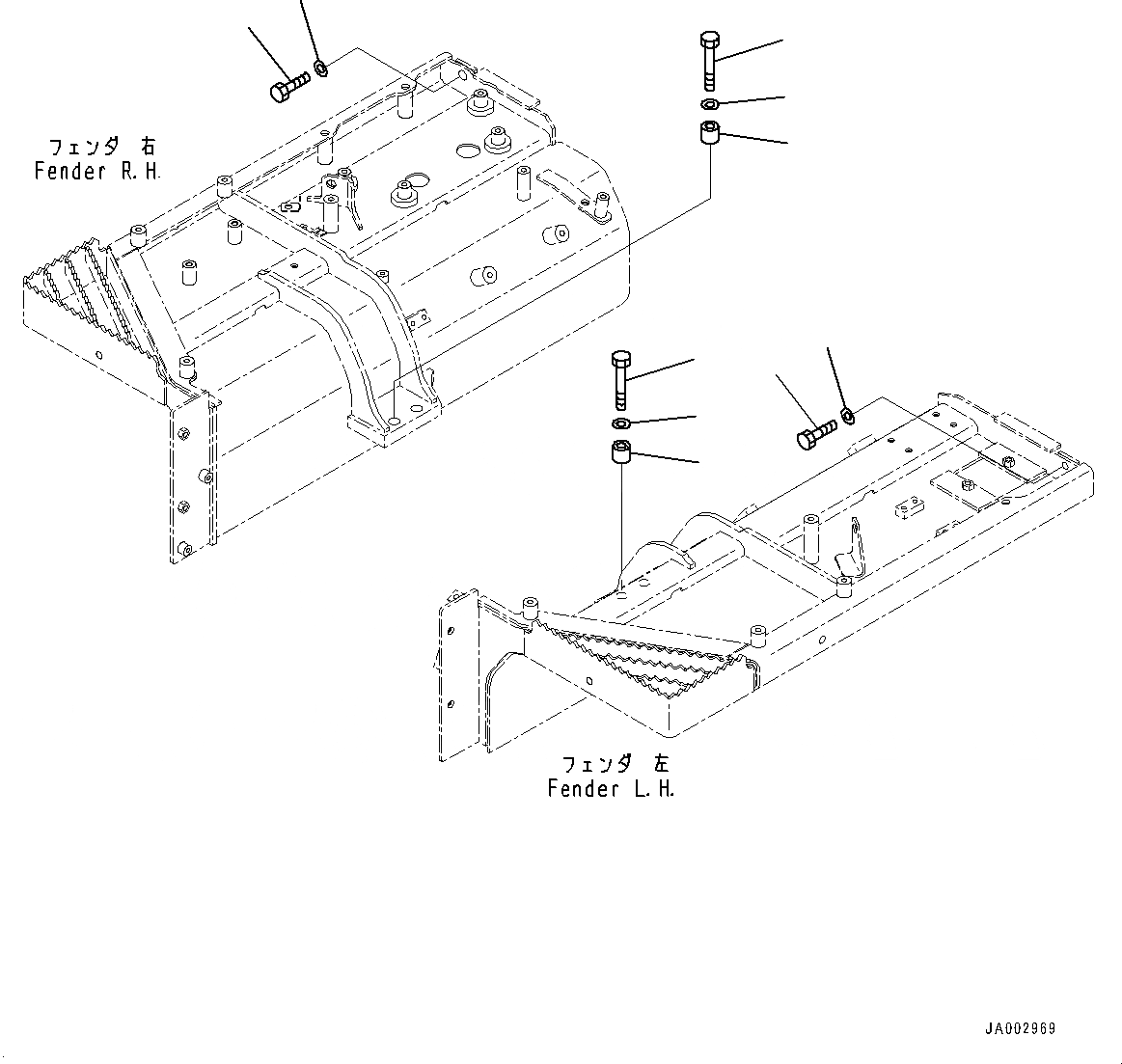 フェンダ 右
Fender R.H.

フェンダ 左
Fender L.H.

JA002969