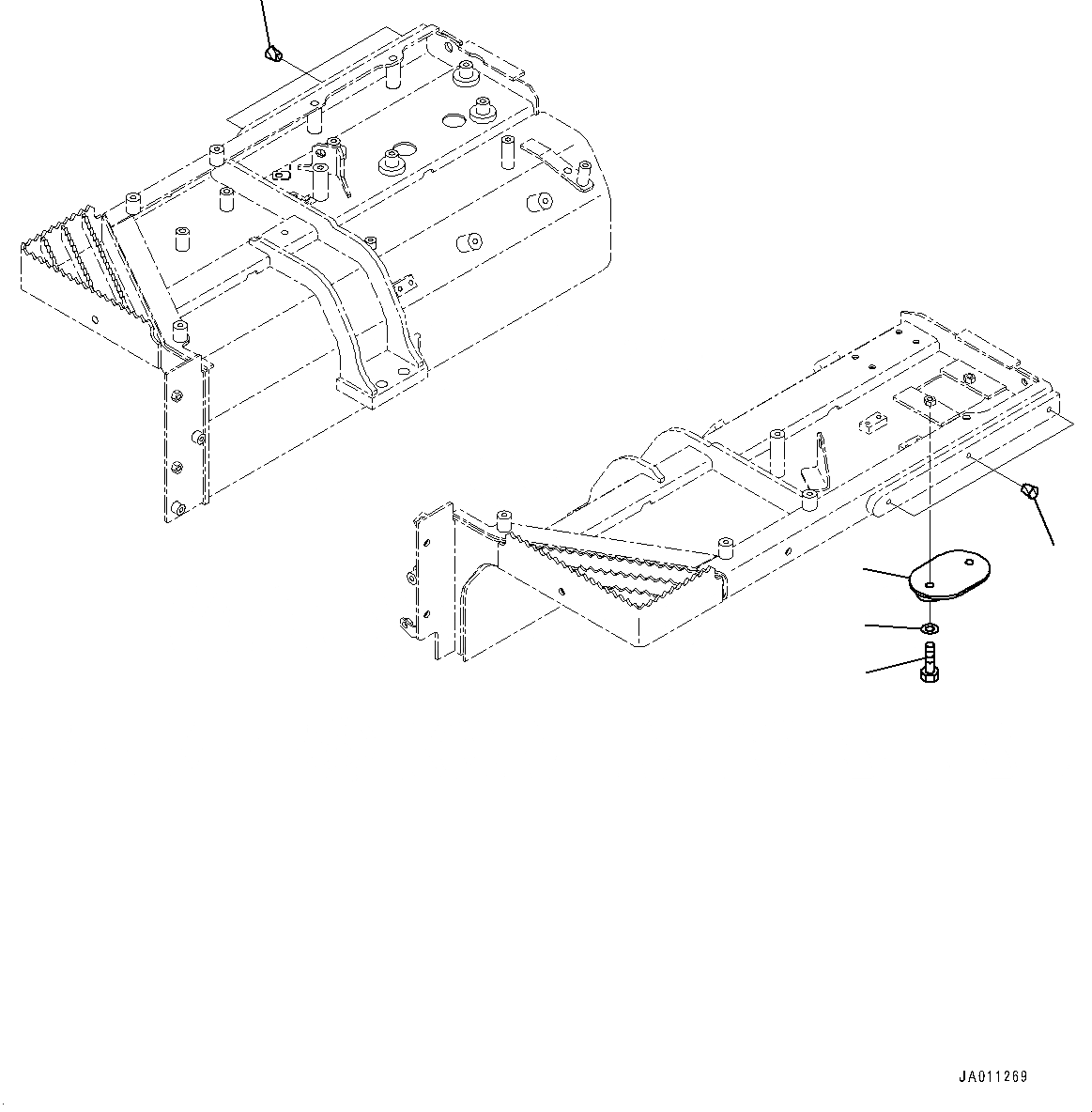 JA011269