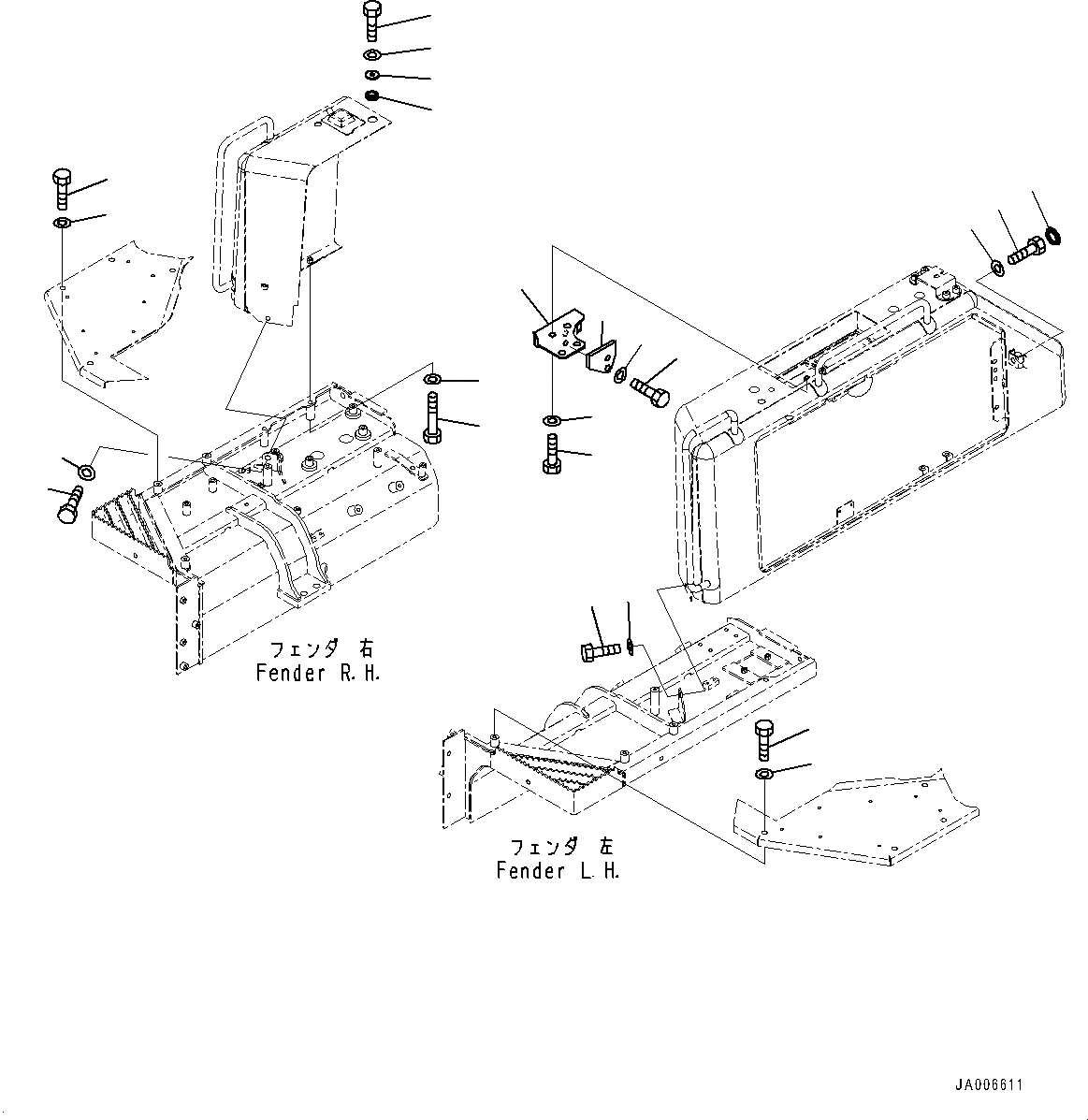 フェンダ 右
Fender R.H.

フェンダ 左
Fender L.H.

JA006611