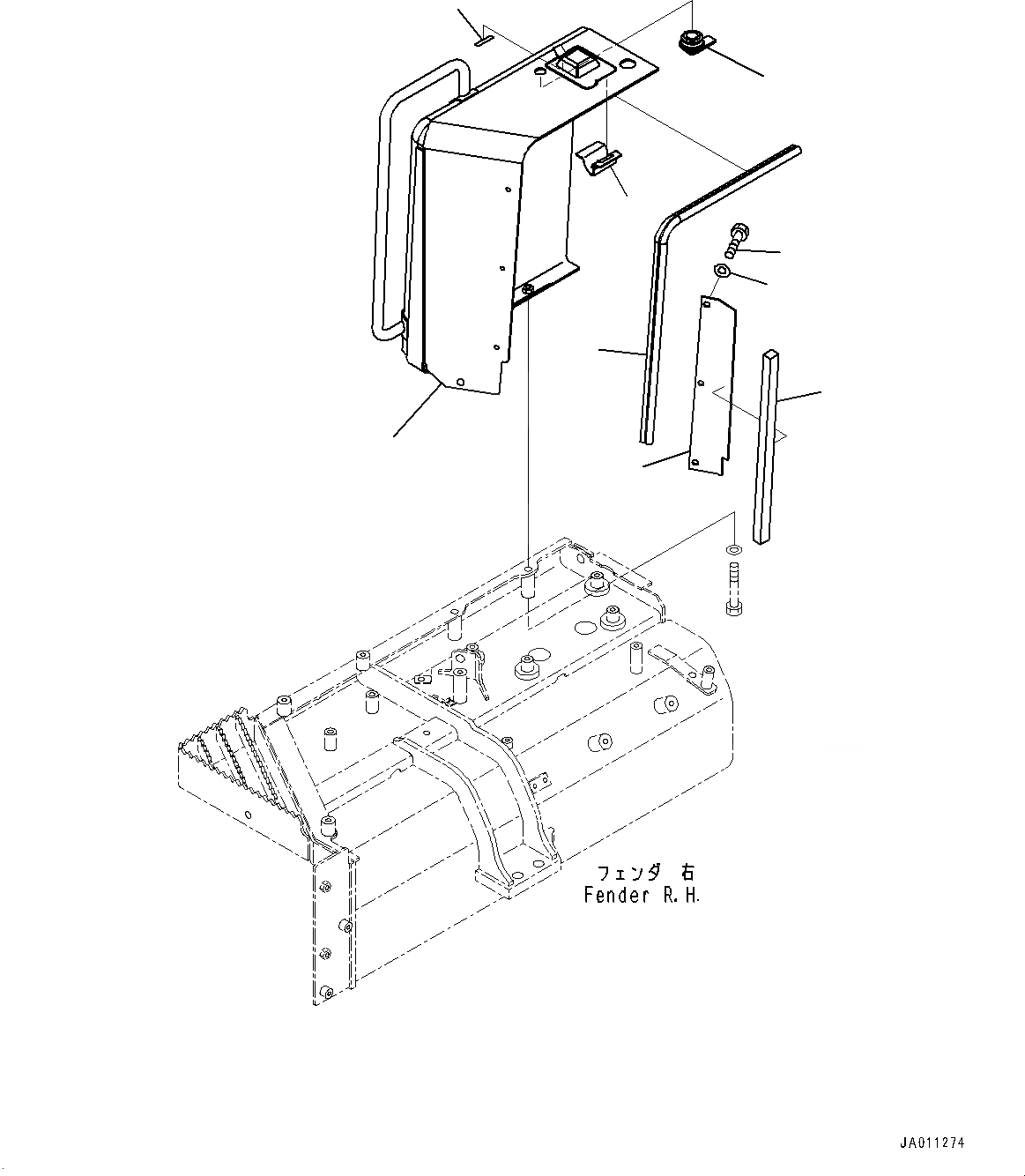 フェンダ 右
Fender R.H.

JA011274