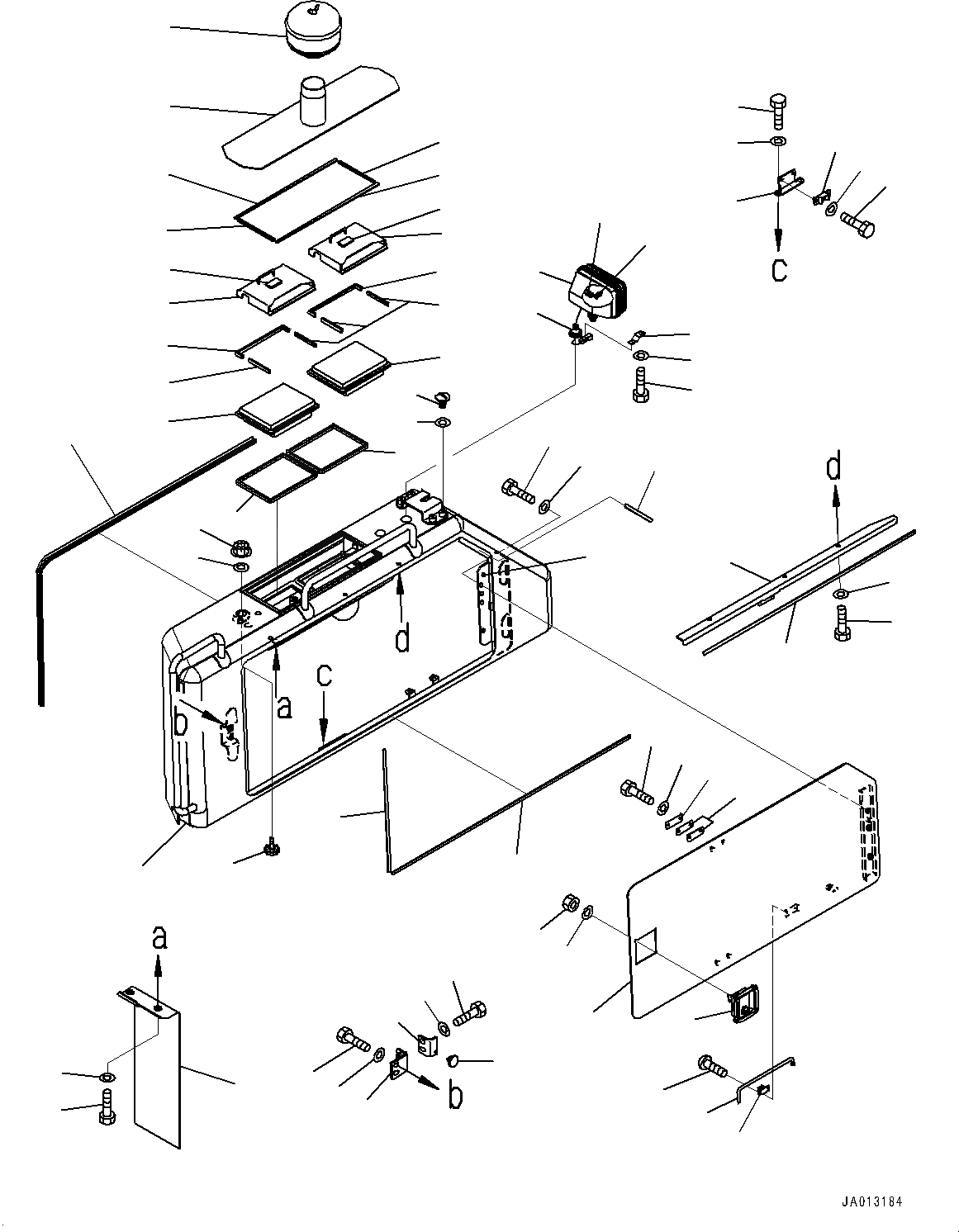 c
d
d
a
c
b
a
b
JA013184