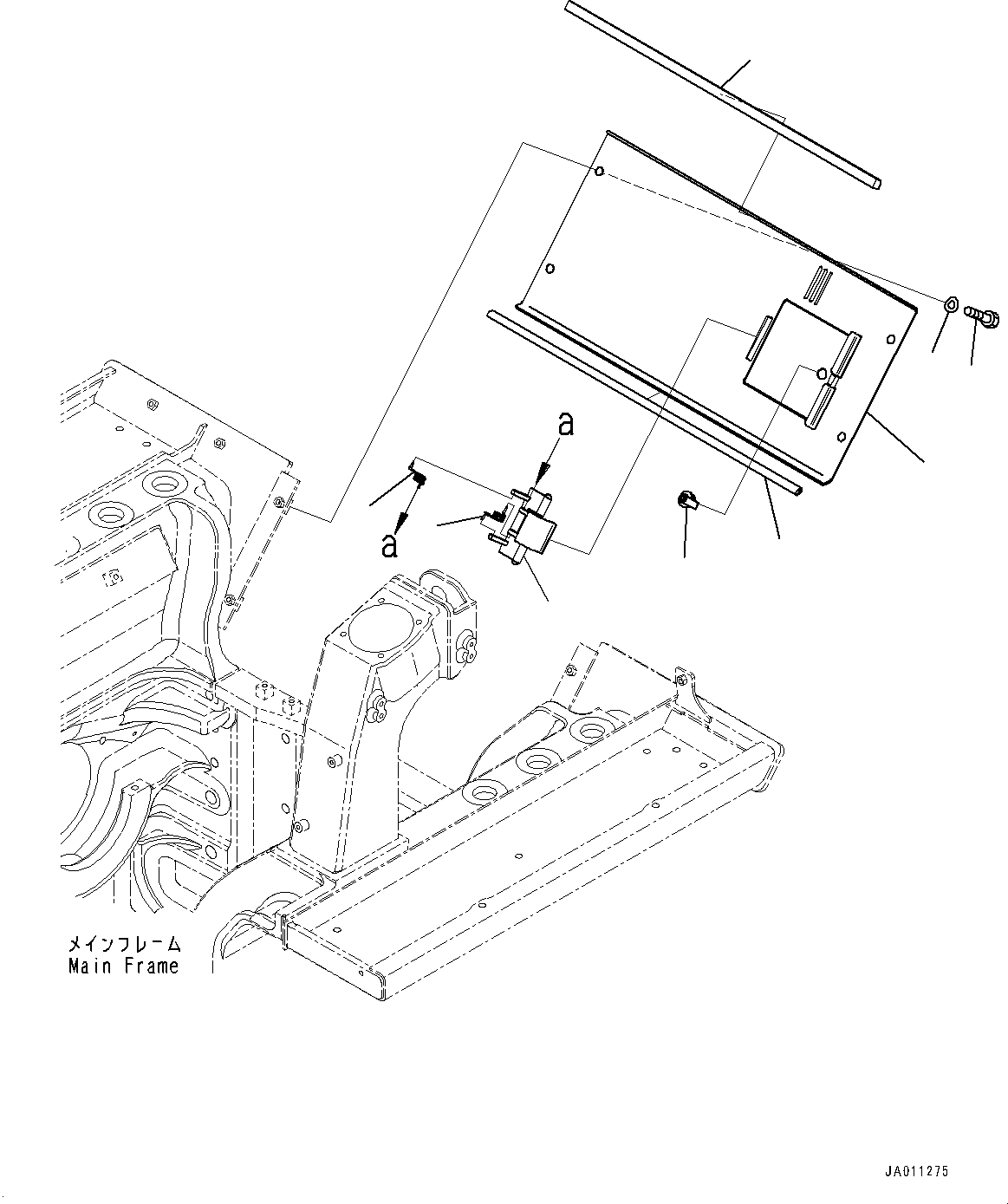 a
a
メインフレーム
Main Frame
JA011275