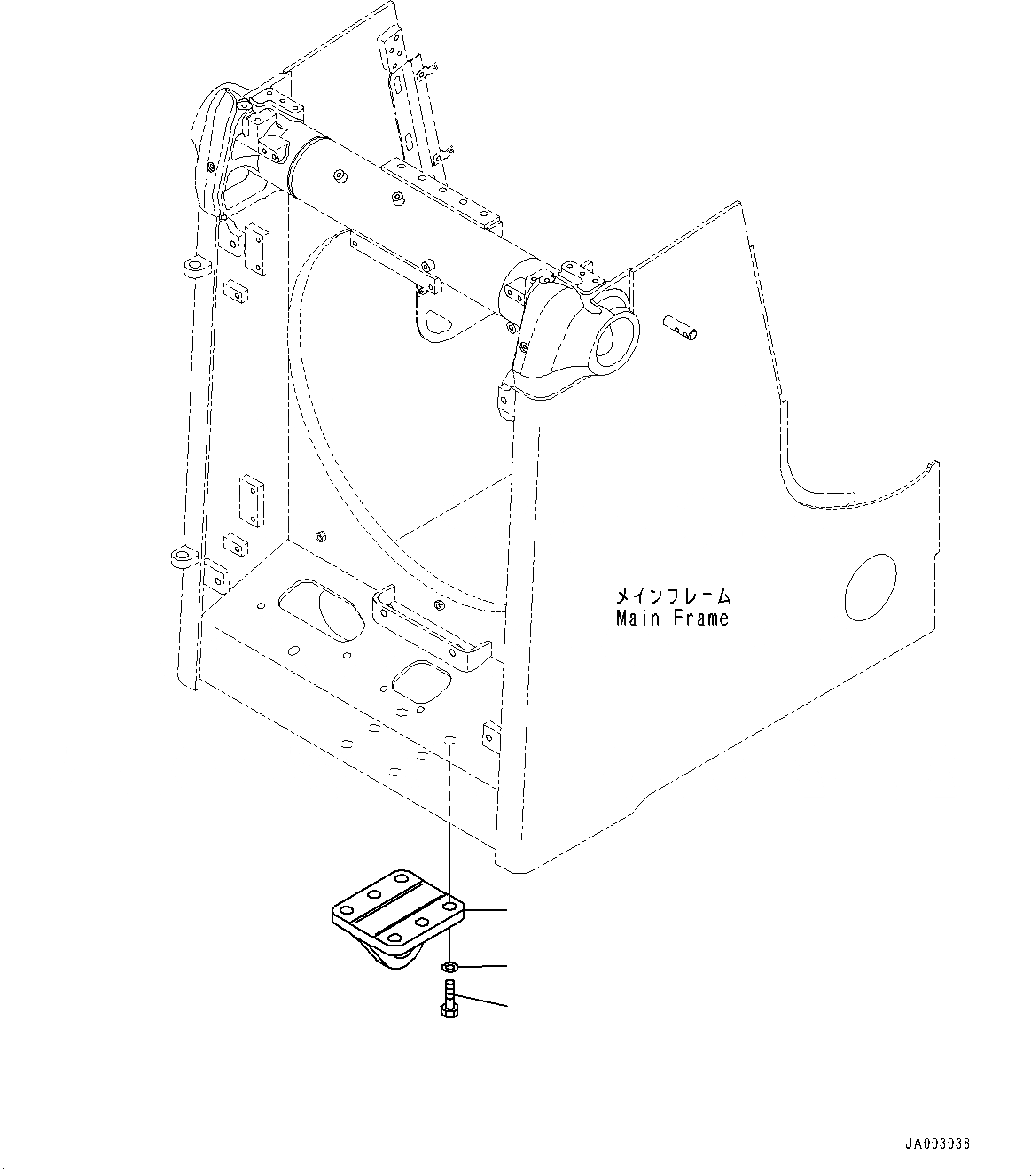 メインフレーム
Main Frame

JA003038