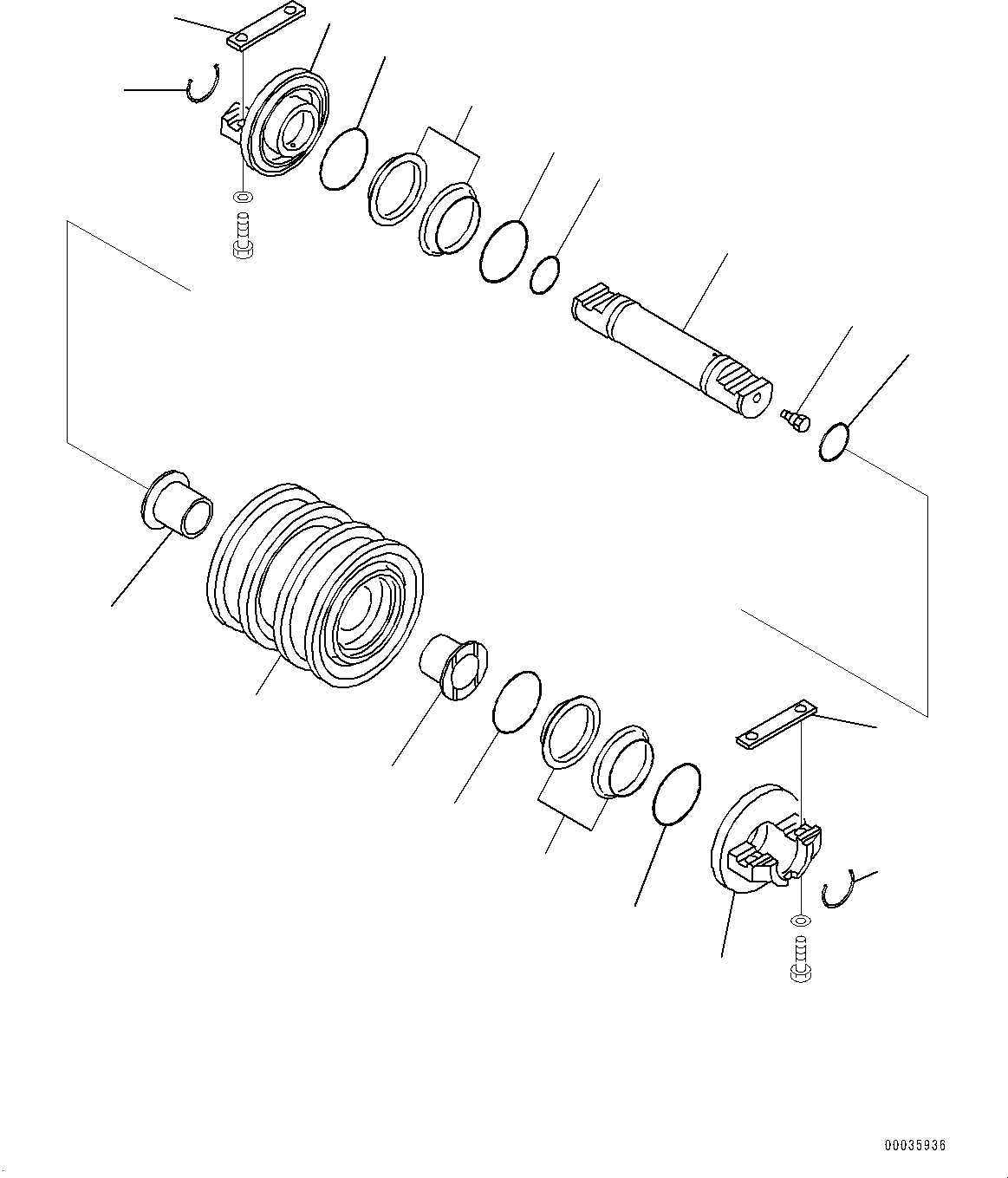 00035936