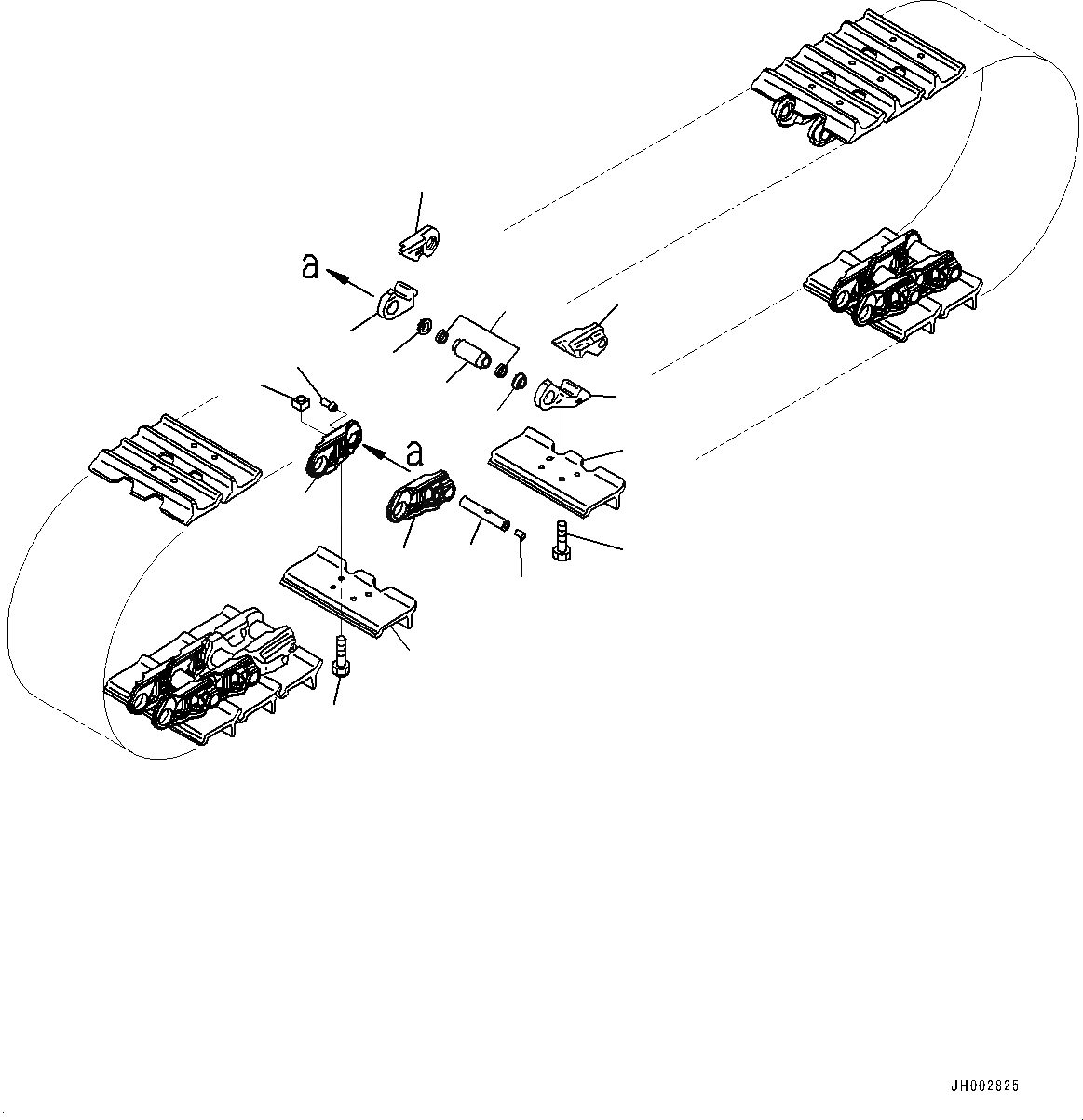 a

a

JH002825