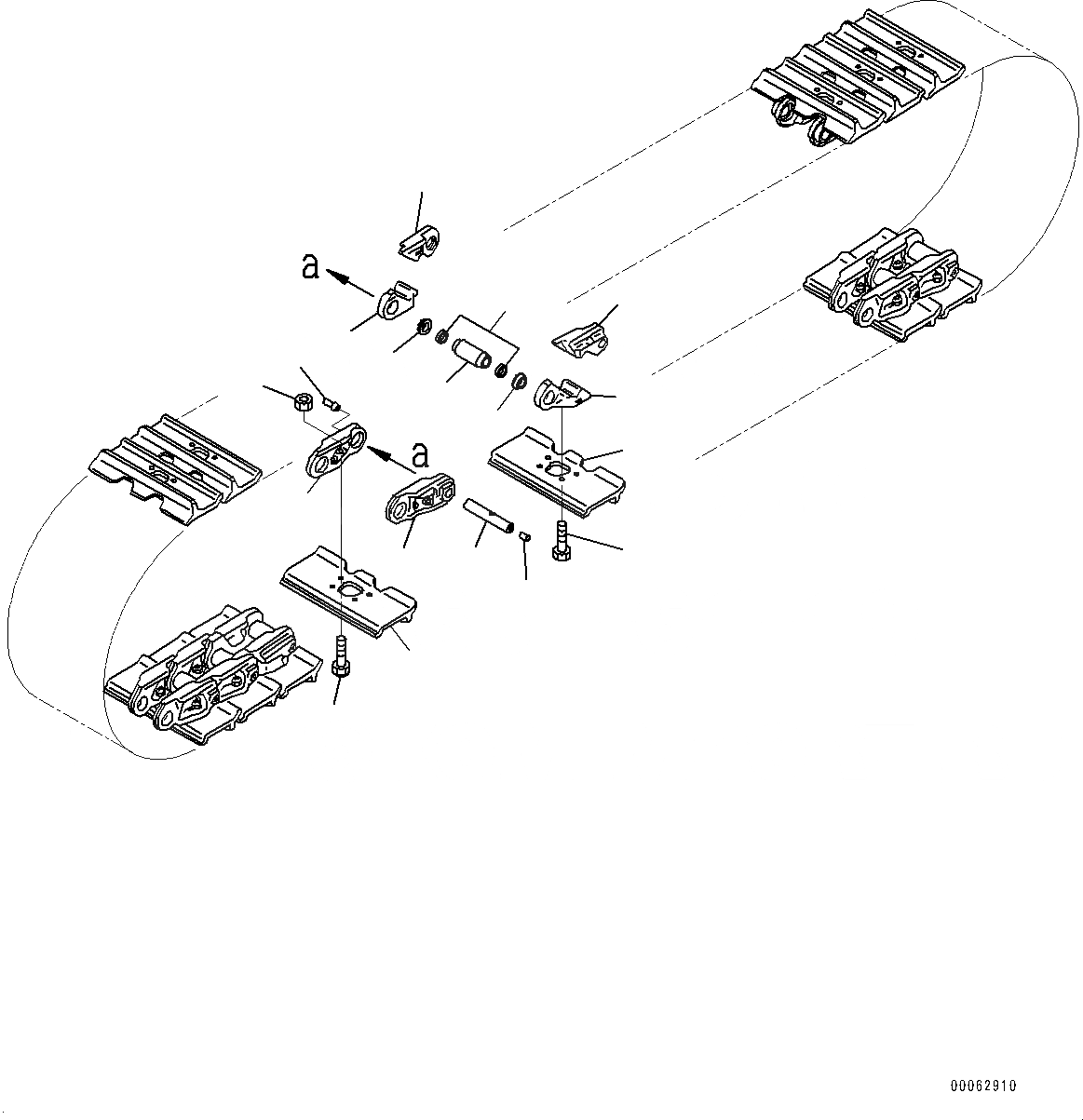 a

a

00062910