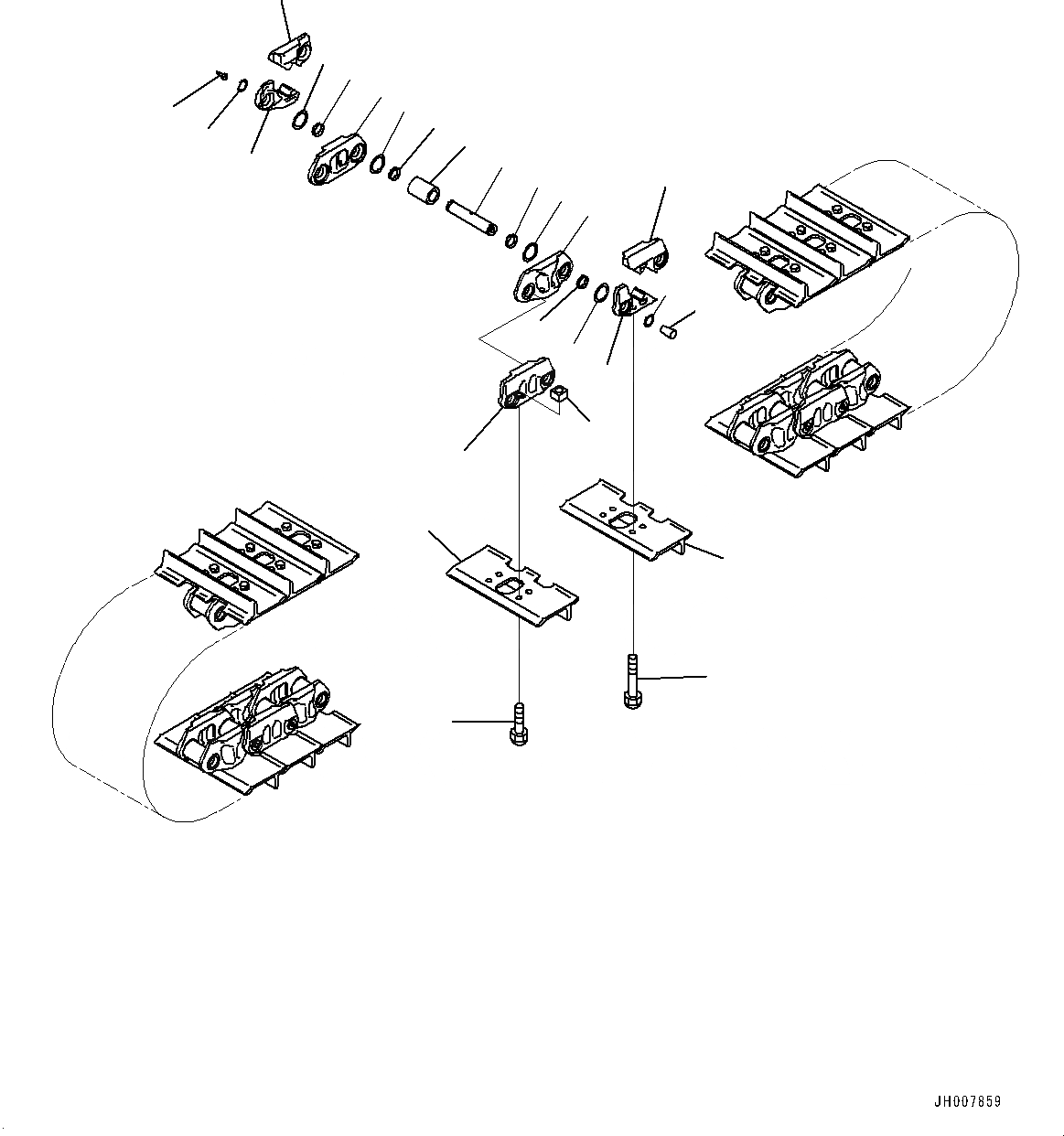 JH007859