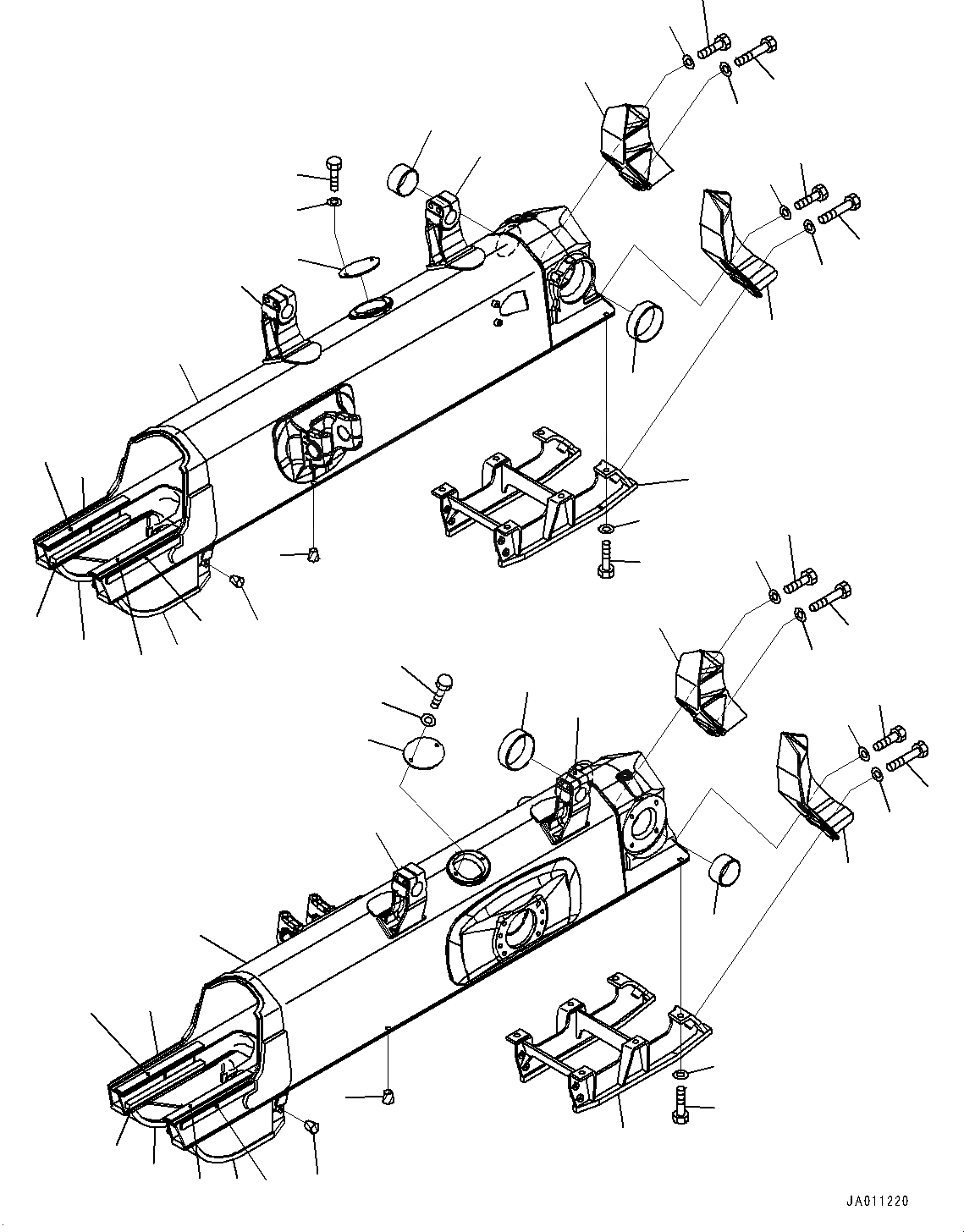 JA011220