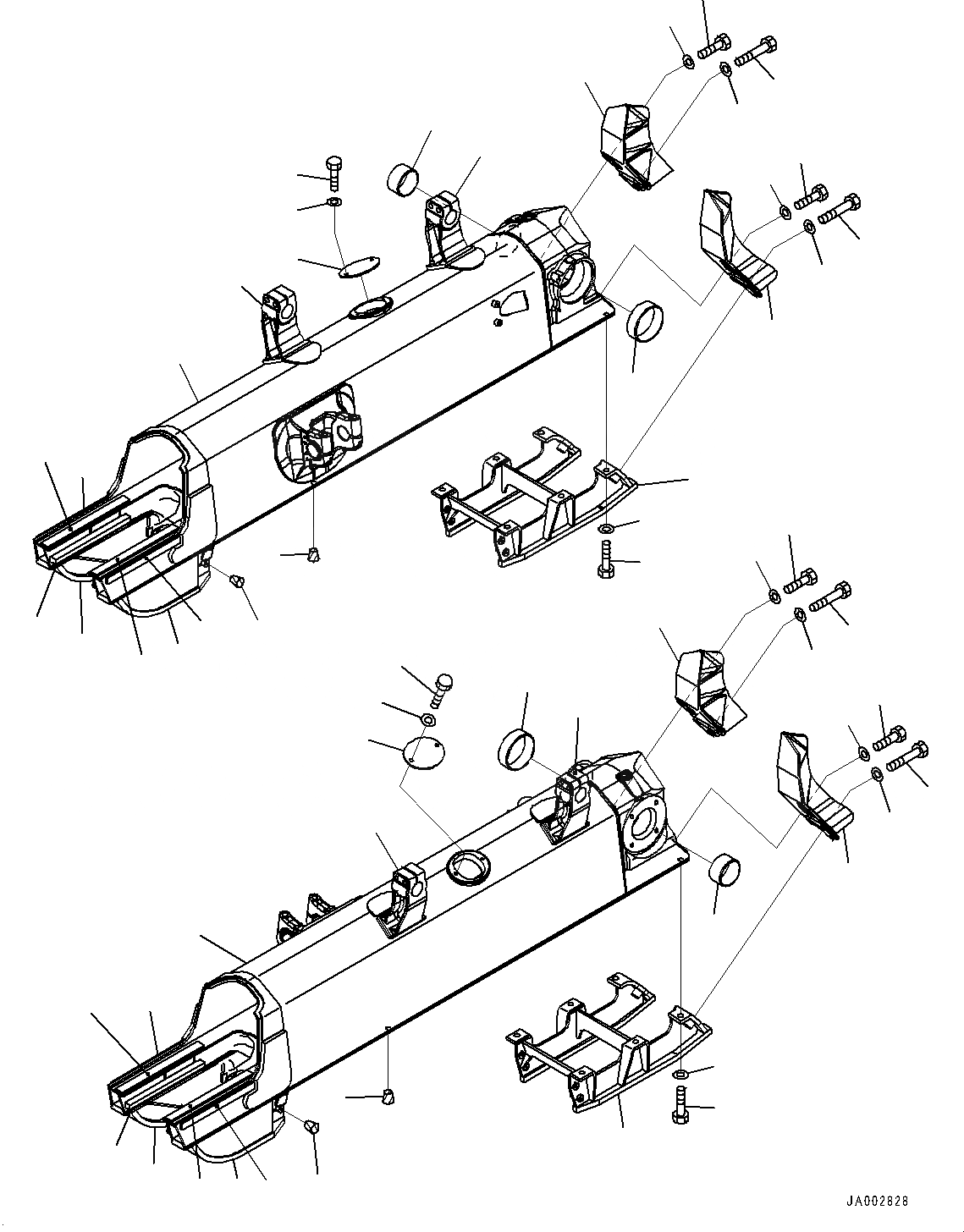 JA002828