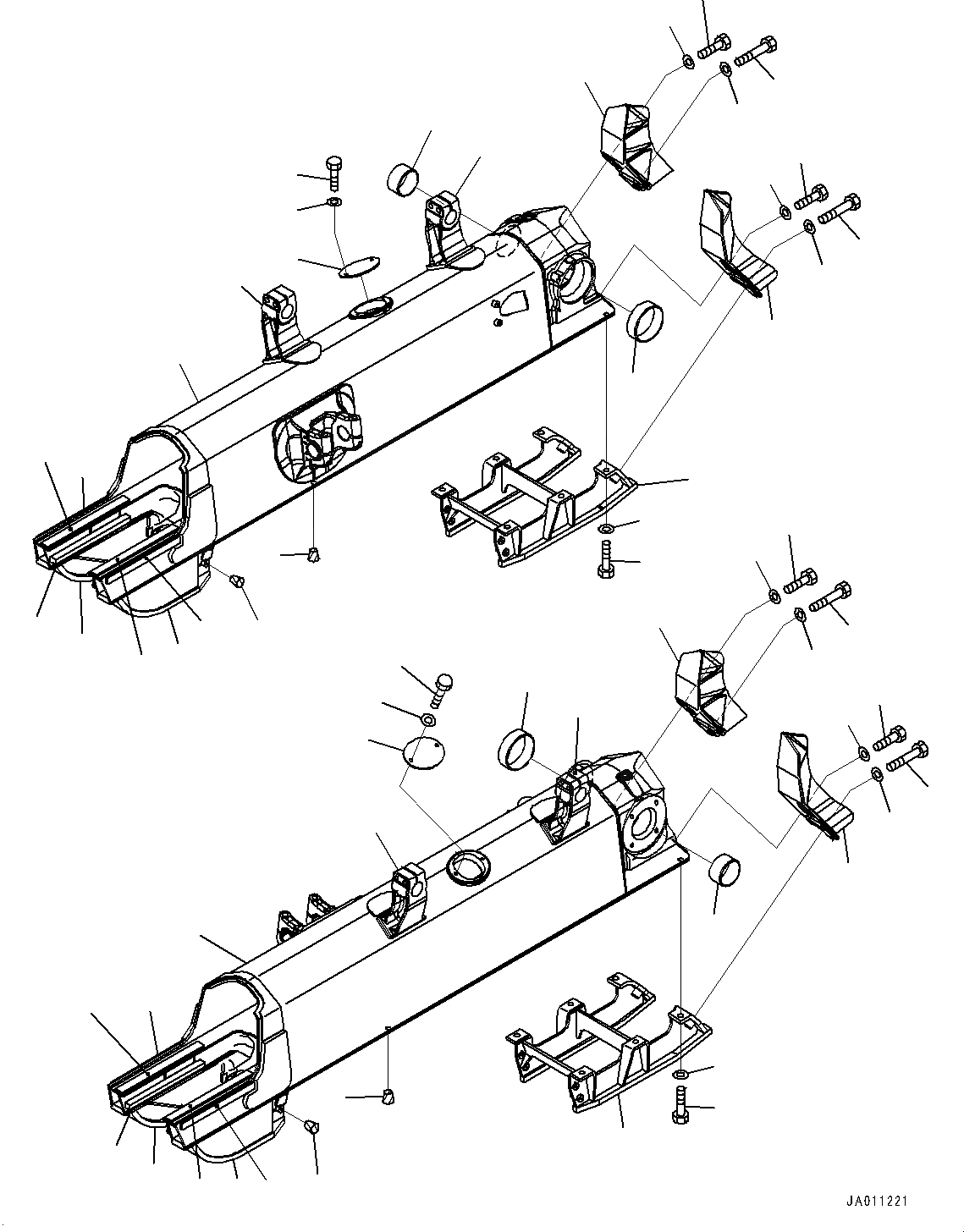 JA011221