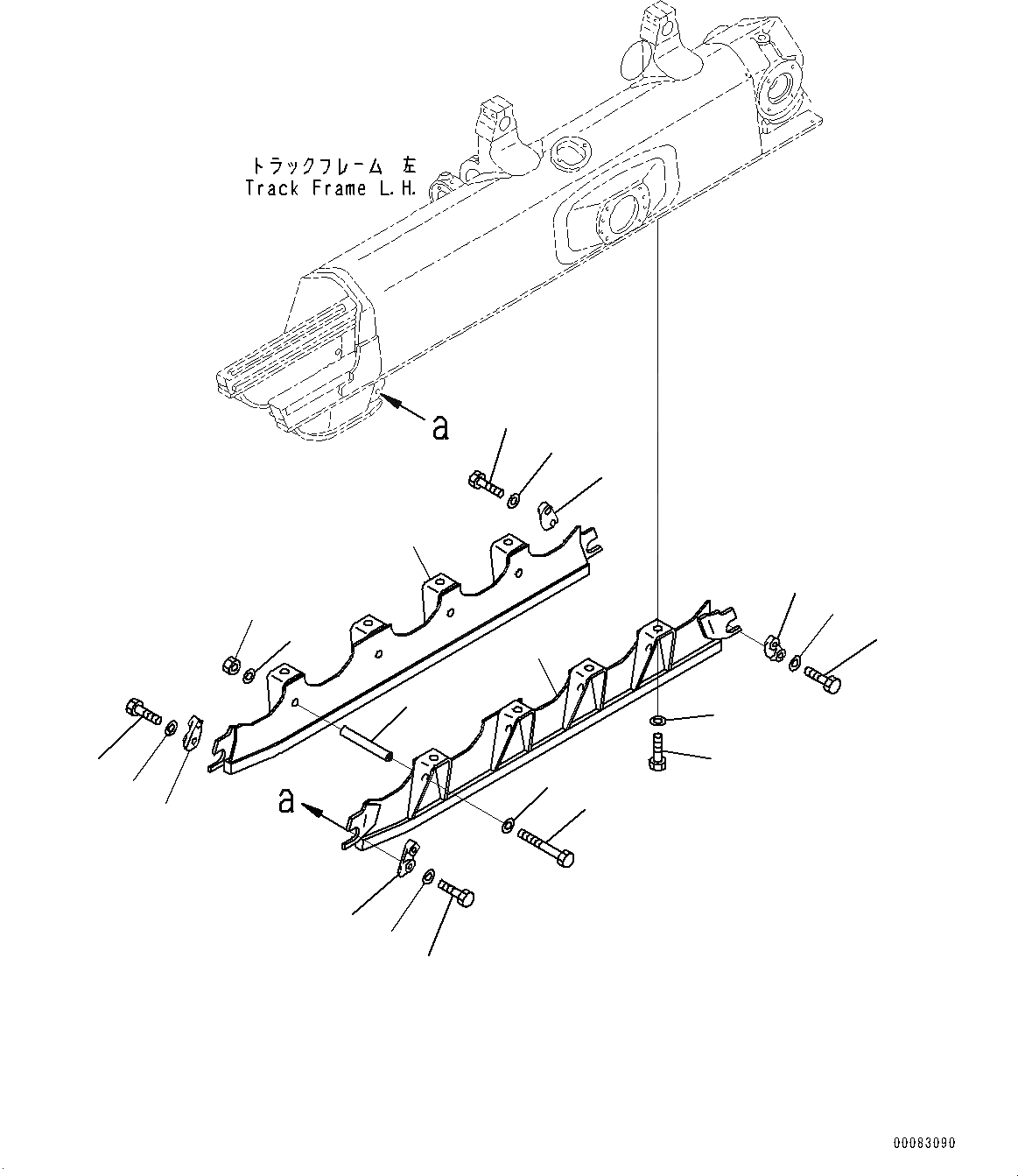 トラックフレーム 左
Track Frame L.H.

a

a

00083090