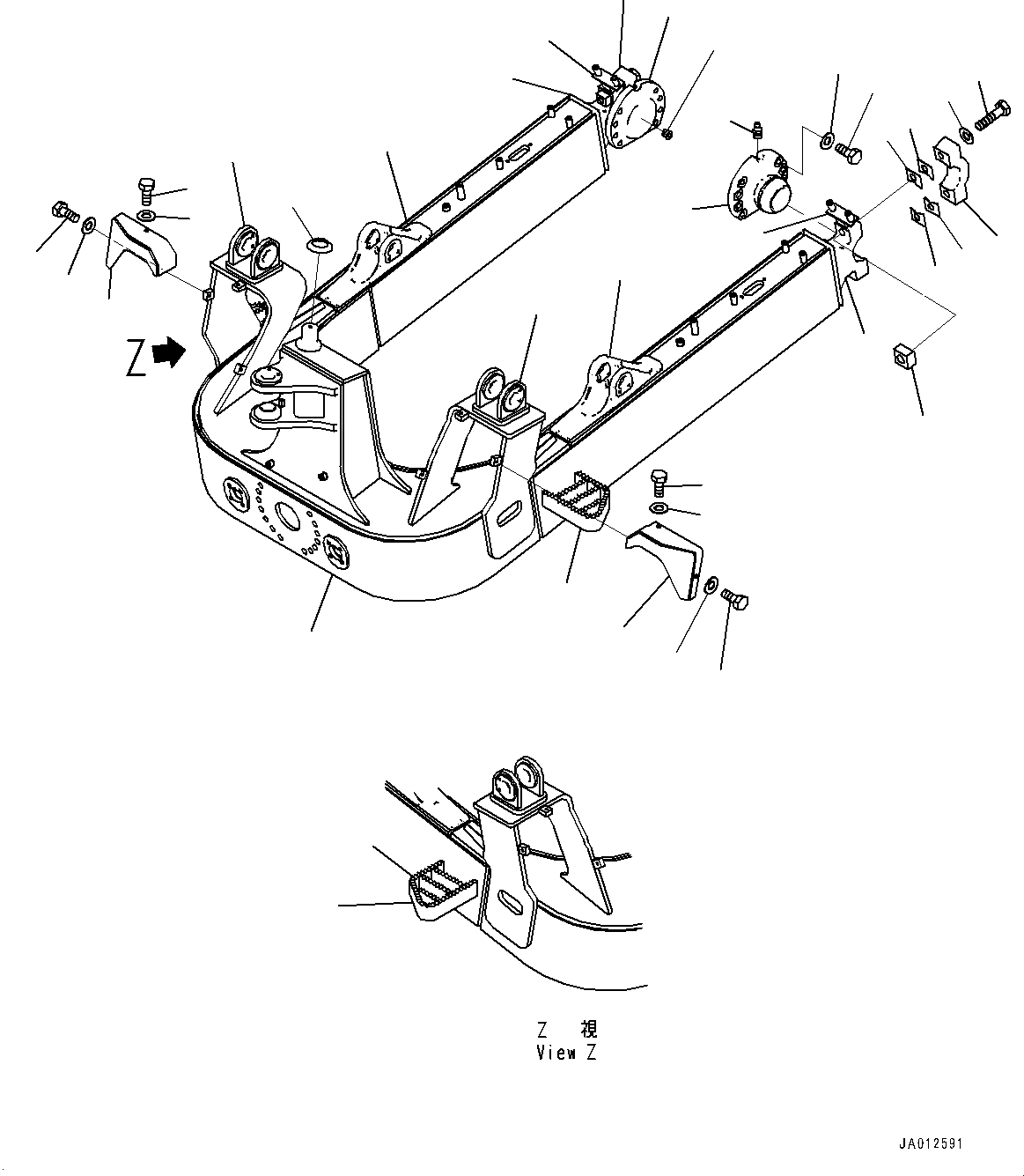 Z

Z 視
View Z

JA012591