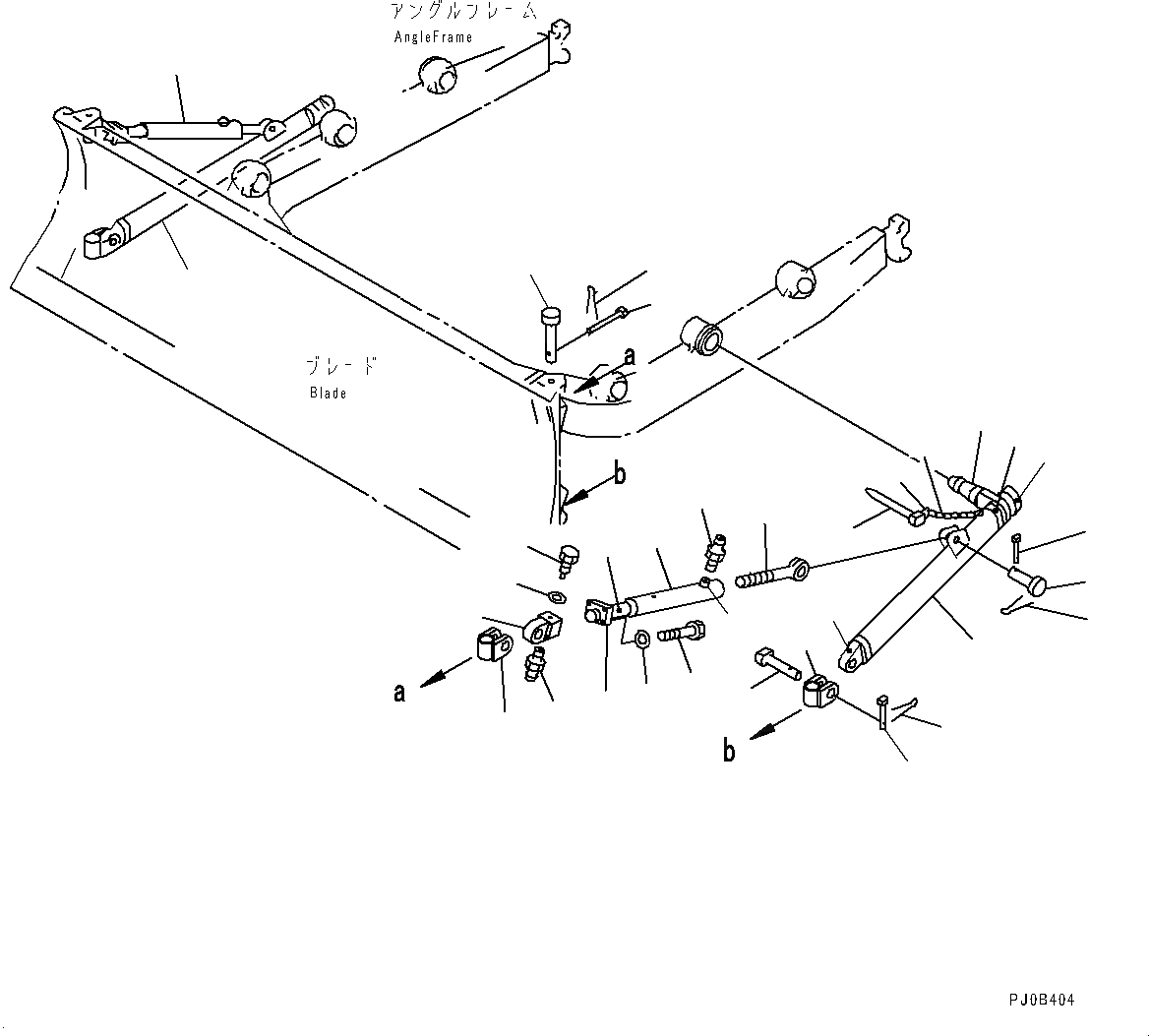 アングルフレーム
AngleFrame

ブレード
Blade

a

b

a

b

PJ0B404