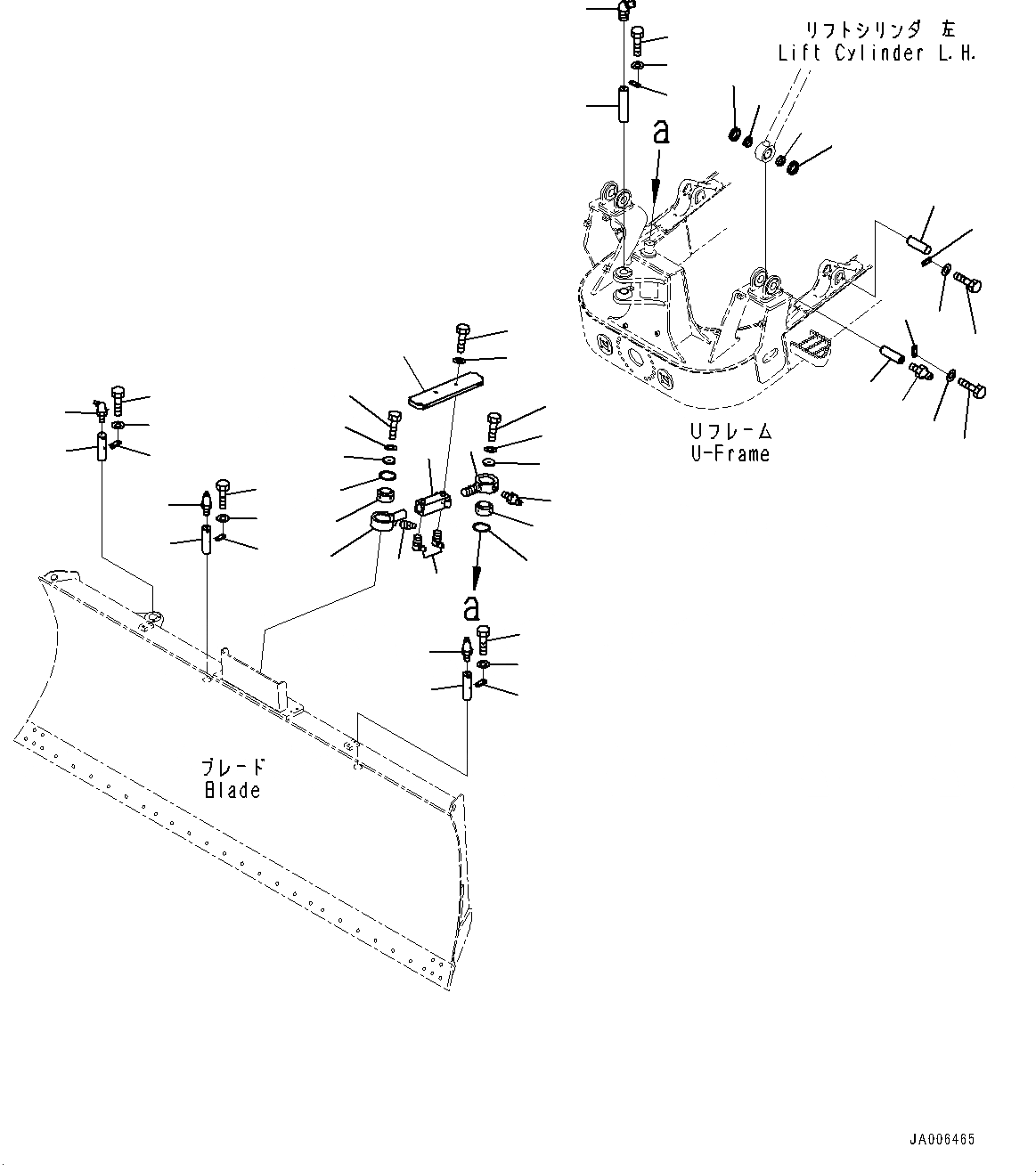 リフトシリンダ 左
Lift Cylinder L.H.

a

Uフレーム
U-Frame

a

ブレード
Blade

JA006465