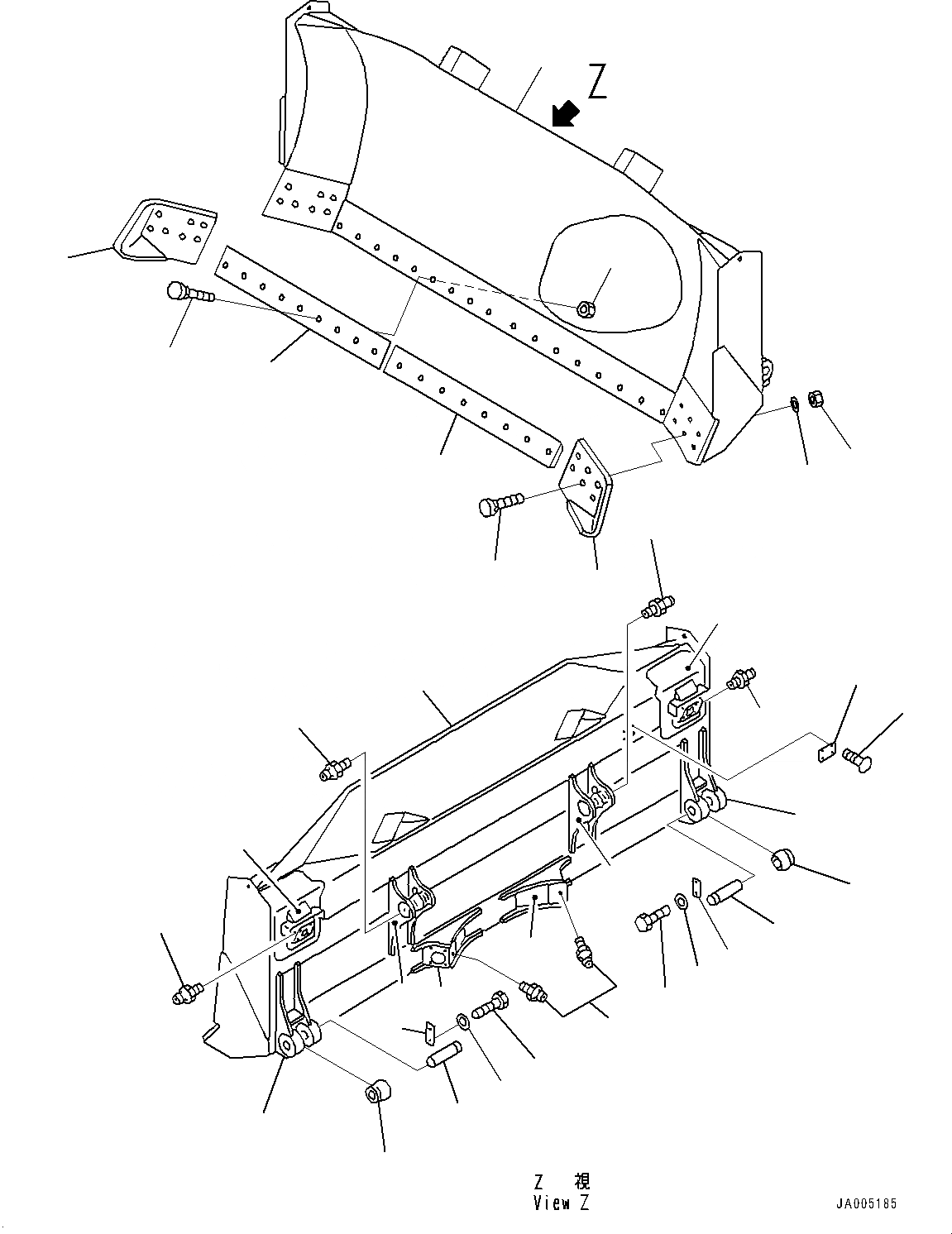 Z

Z 視
View Z

JA005185