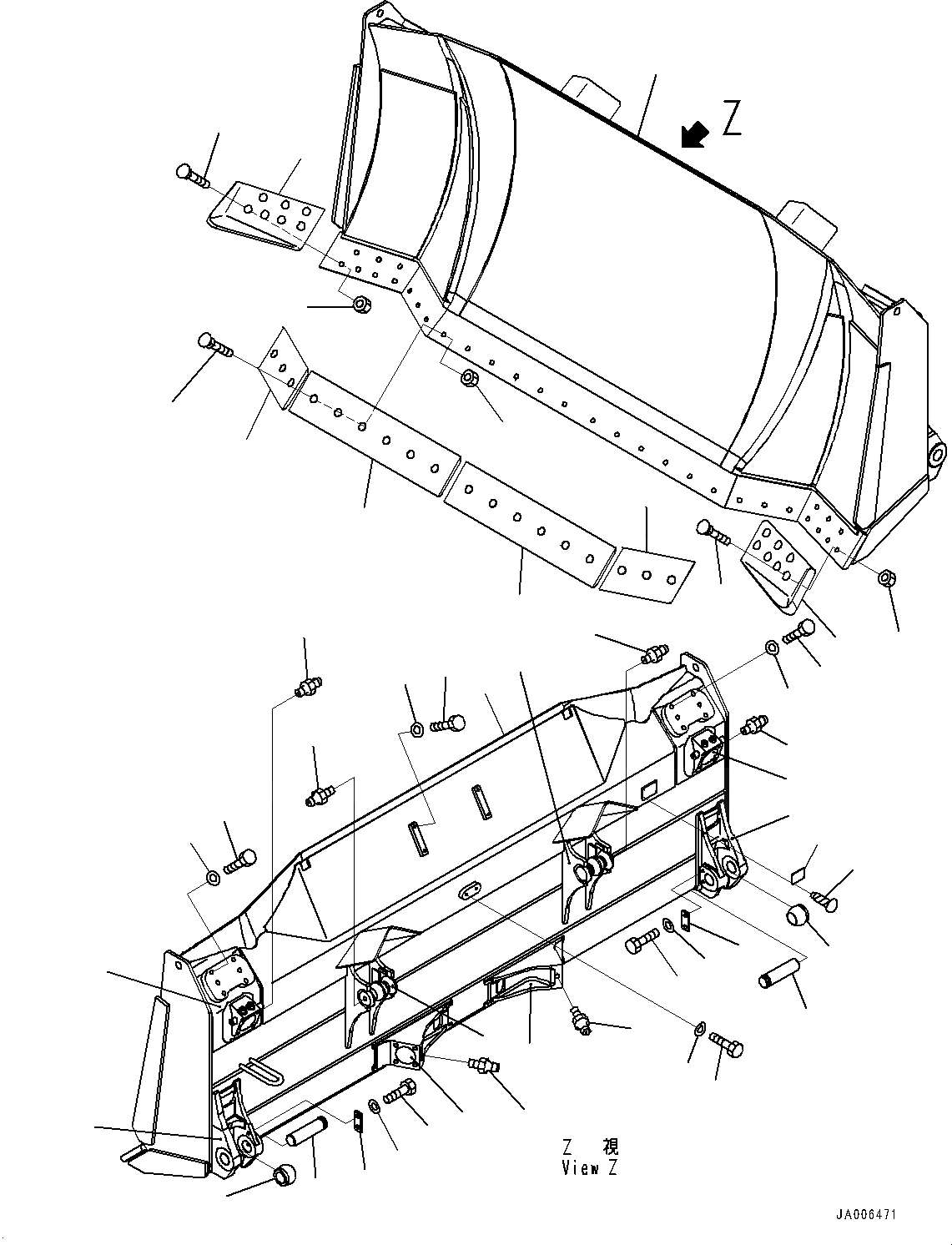 Z

Z 視
View Z

JA006471