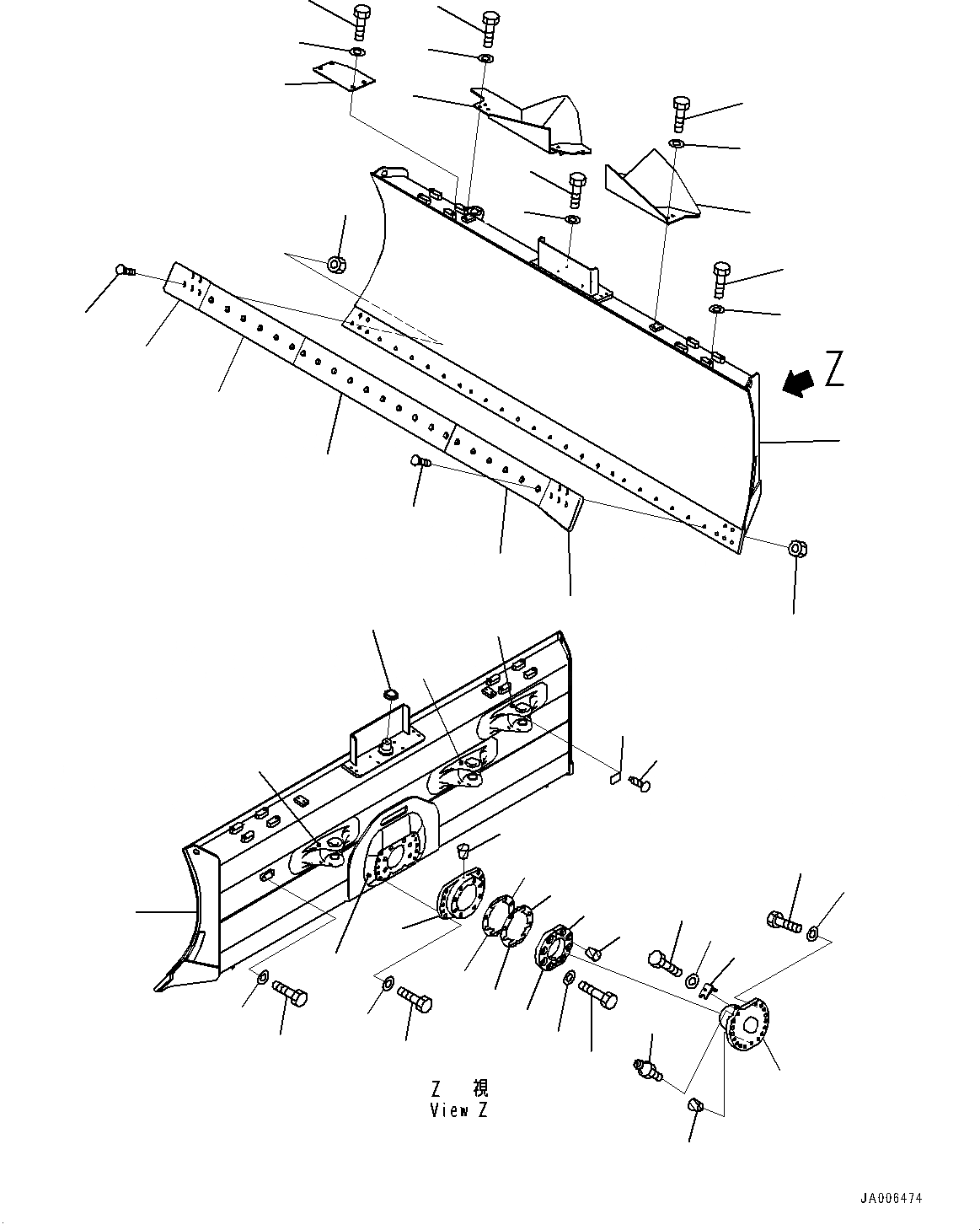 Z

Z 視
View Z

JA006474