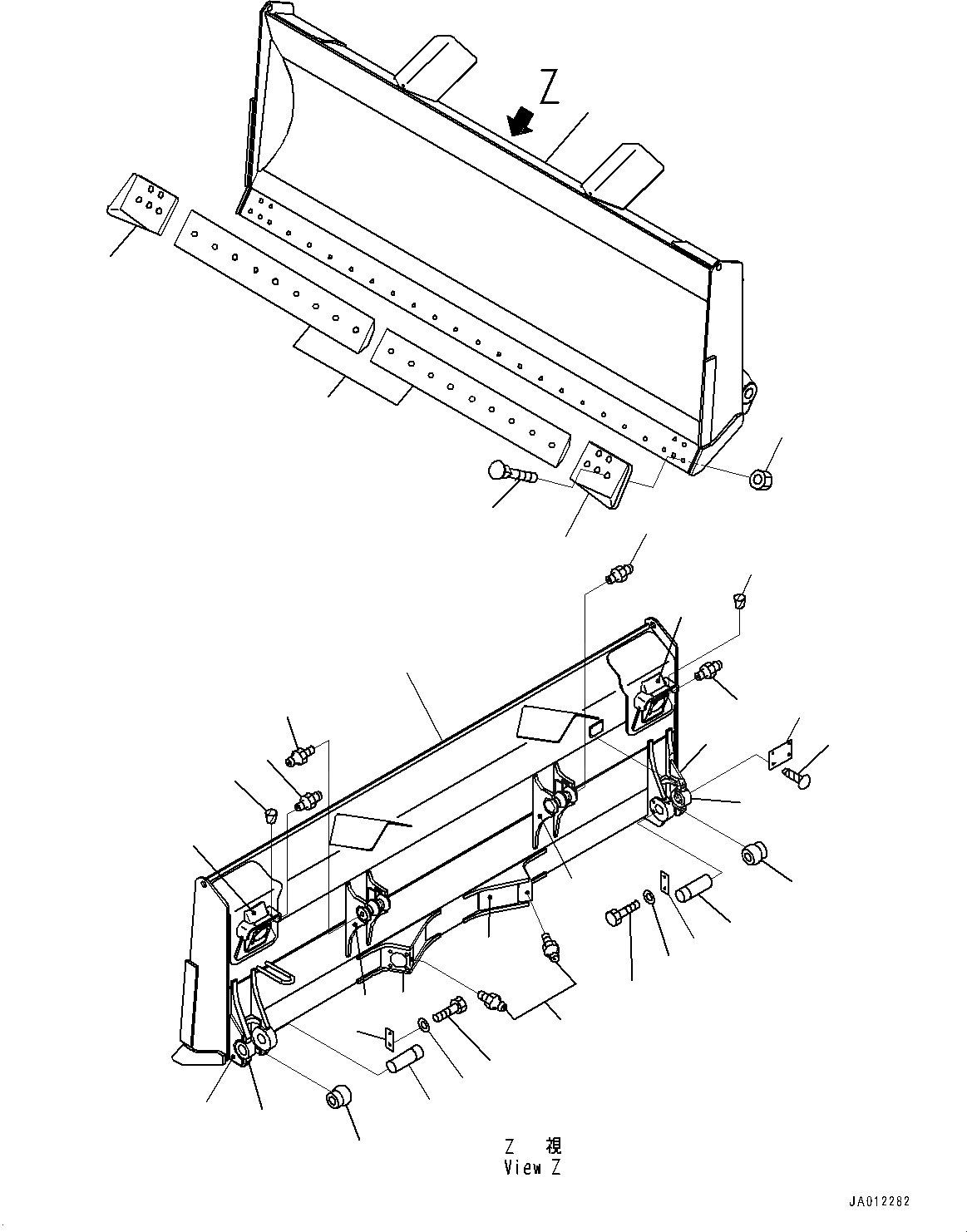 Z

Z 視
View Z

JA012282