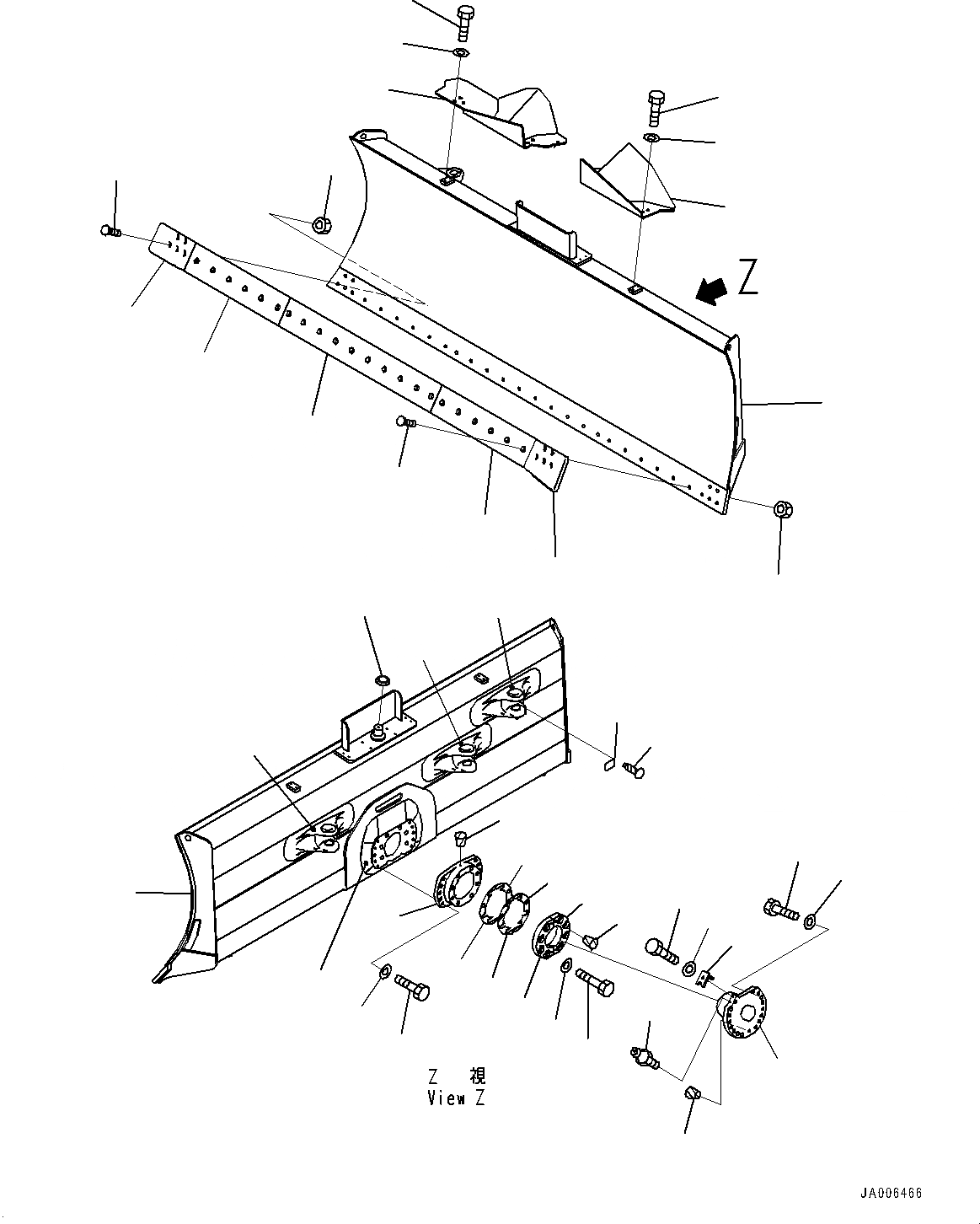 Z

Z 視
View Z

JA006466