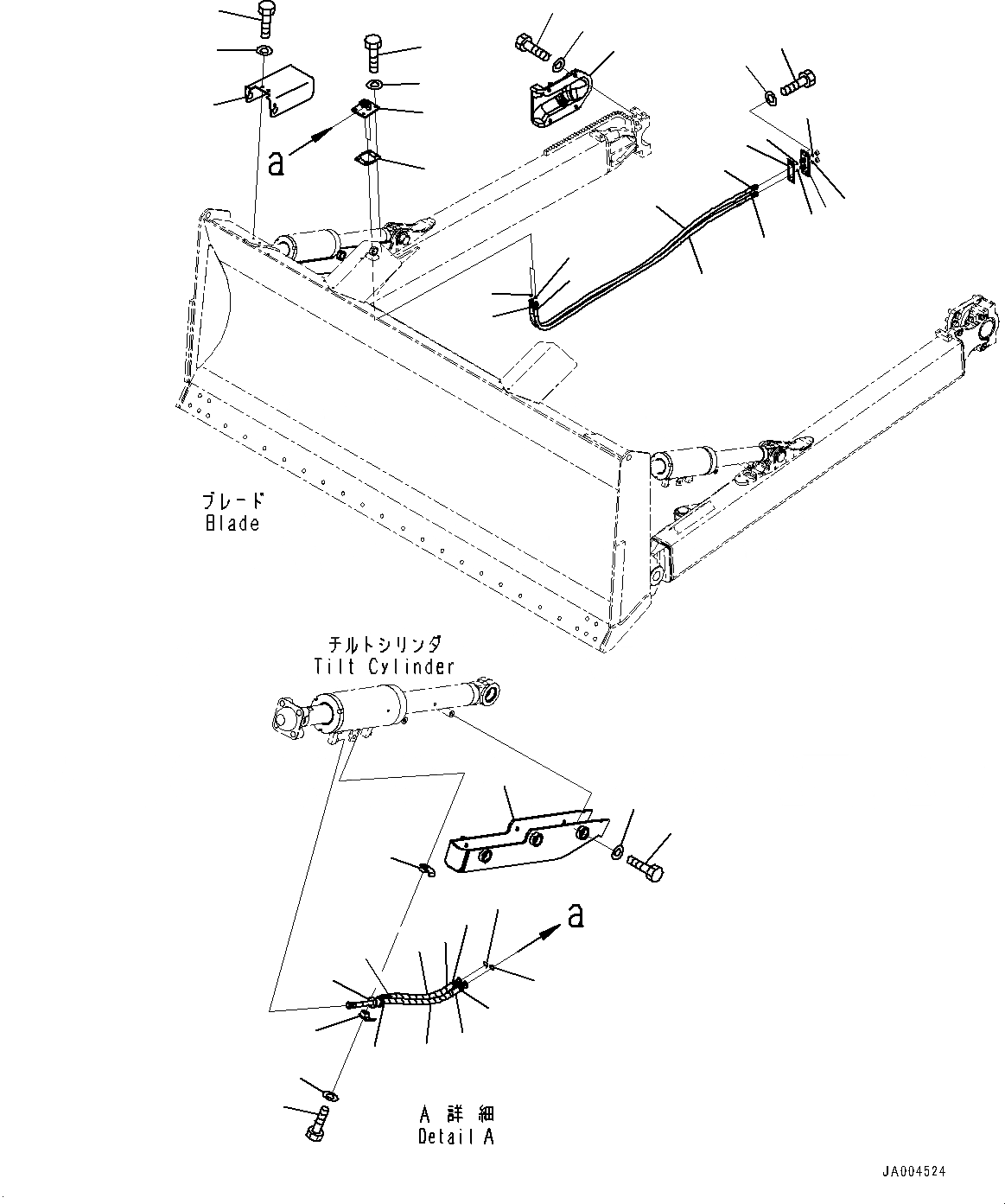 a

ブレード
Blade

チルトシリンダ
Tilt Cylinder

a

A 詳細
Detail A

JA004524