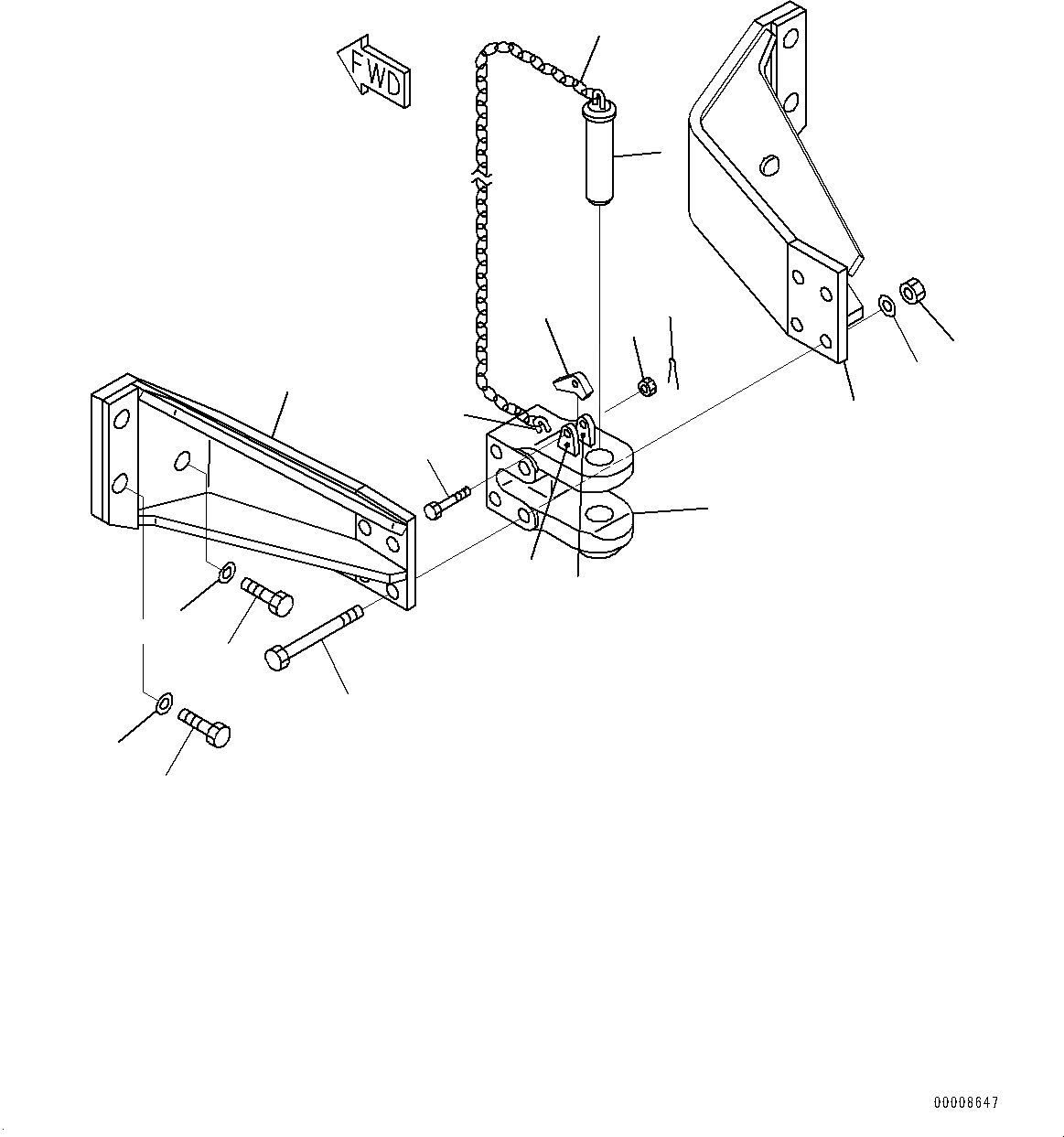 FWD

00008647