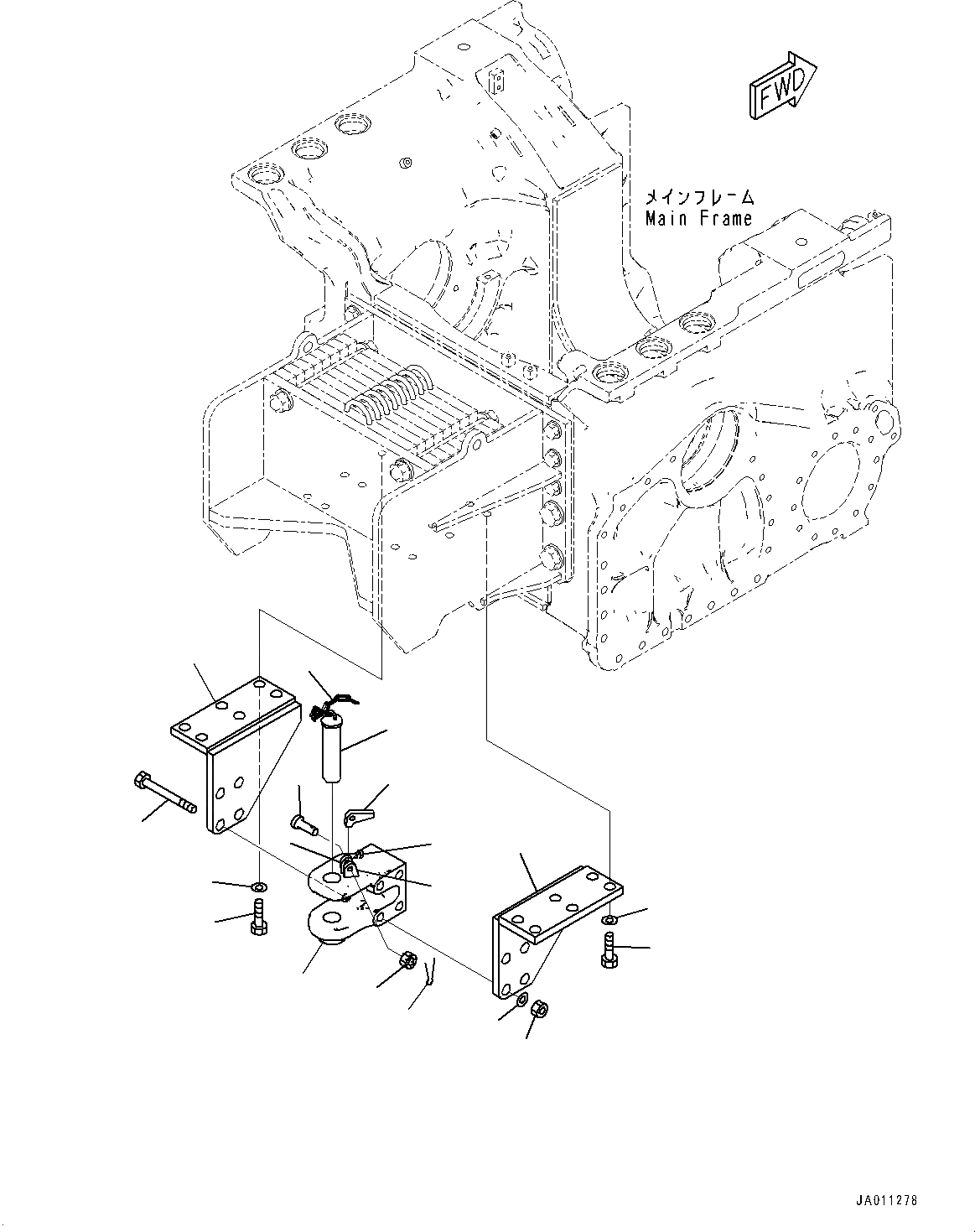 FWD

メインフレーム
Main Frame

JA011278