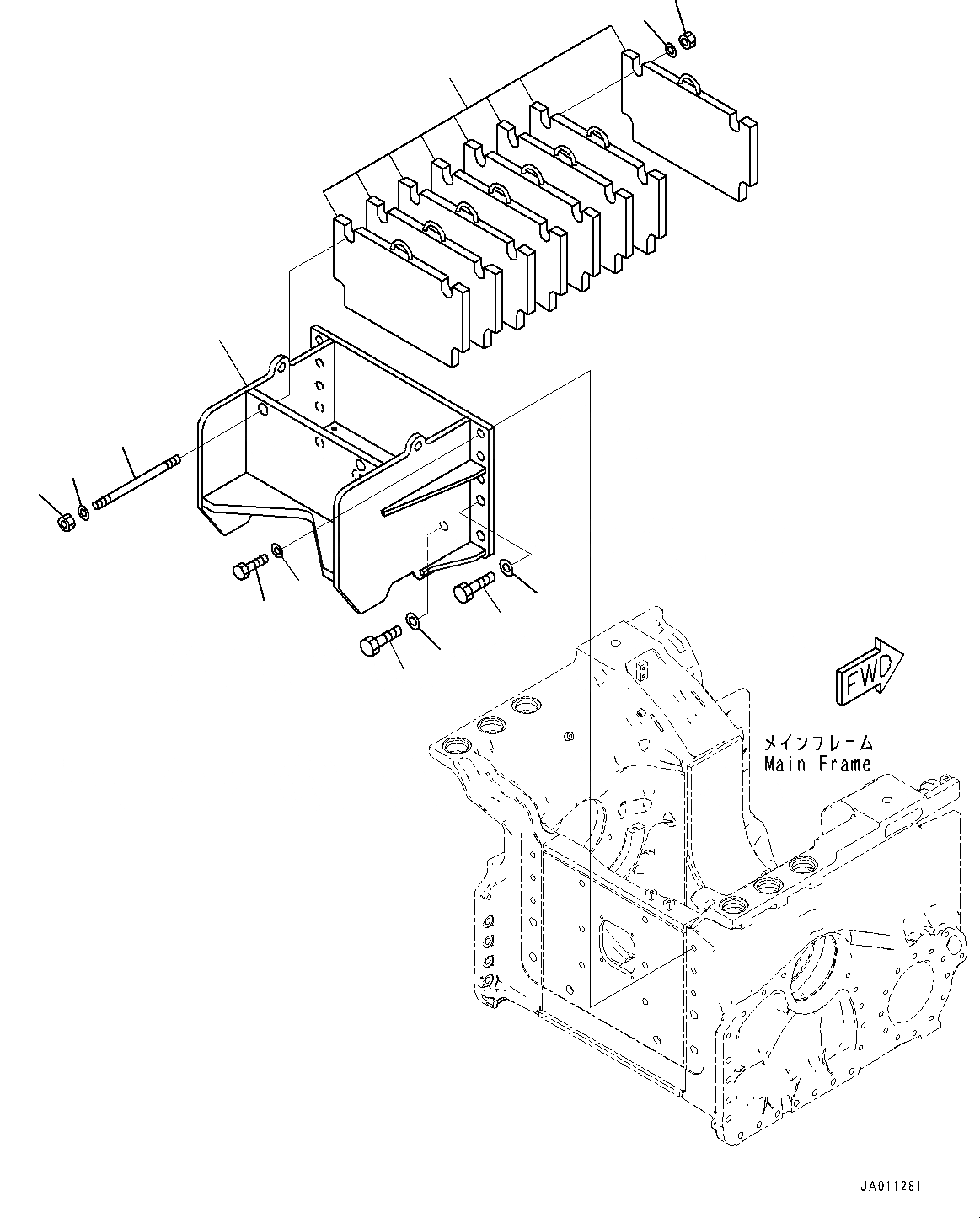 FWD

メインフレーム
Main Frame

JA011281