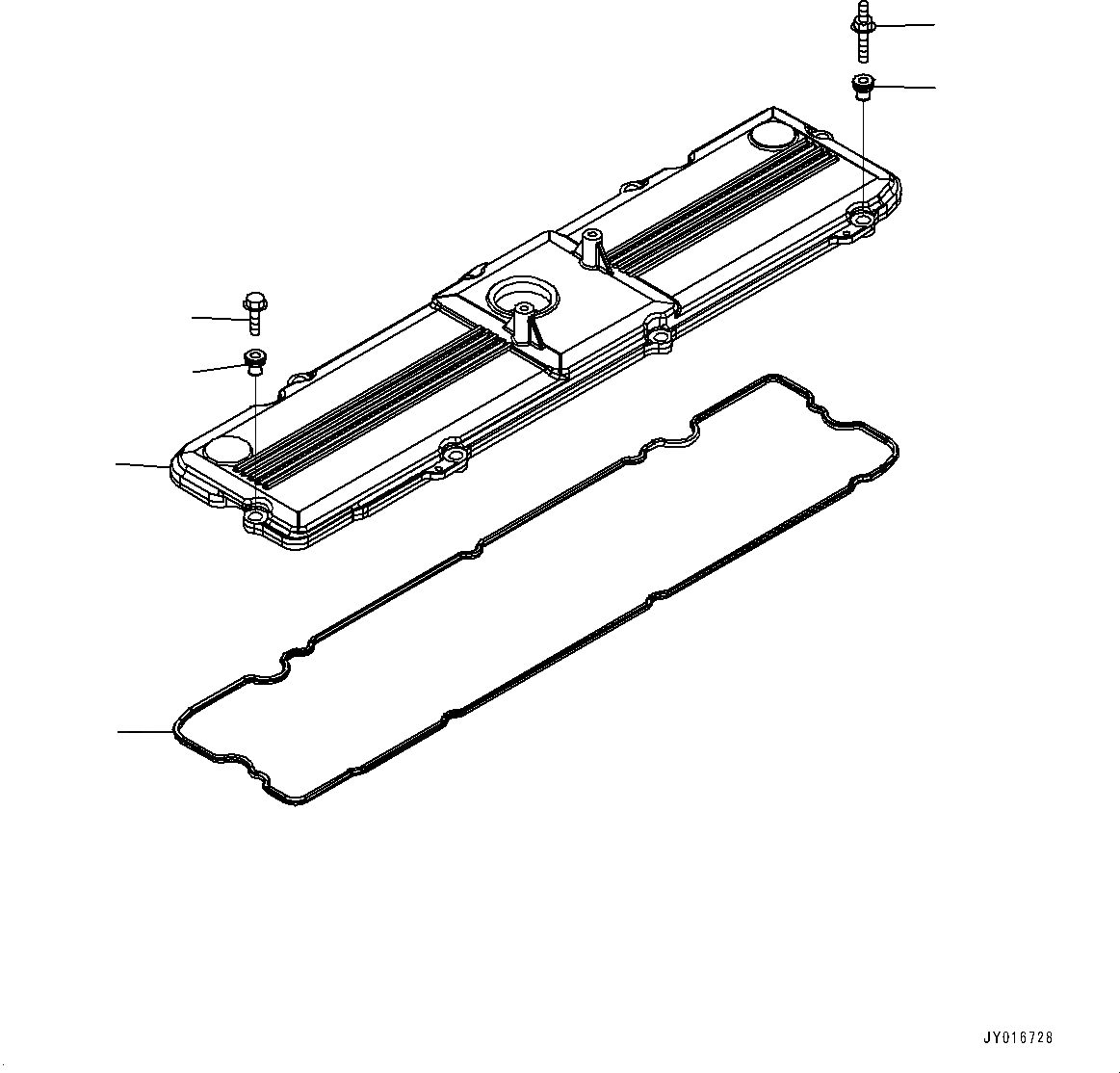 JY016728