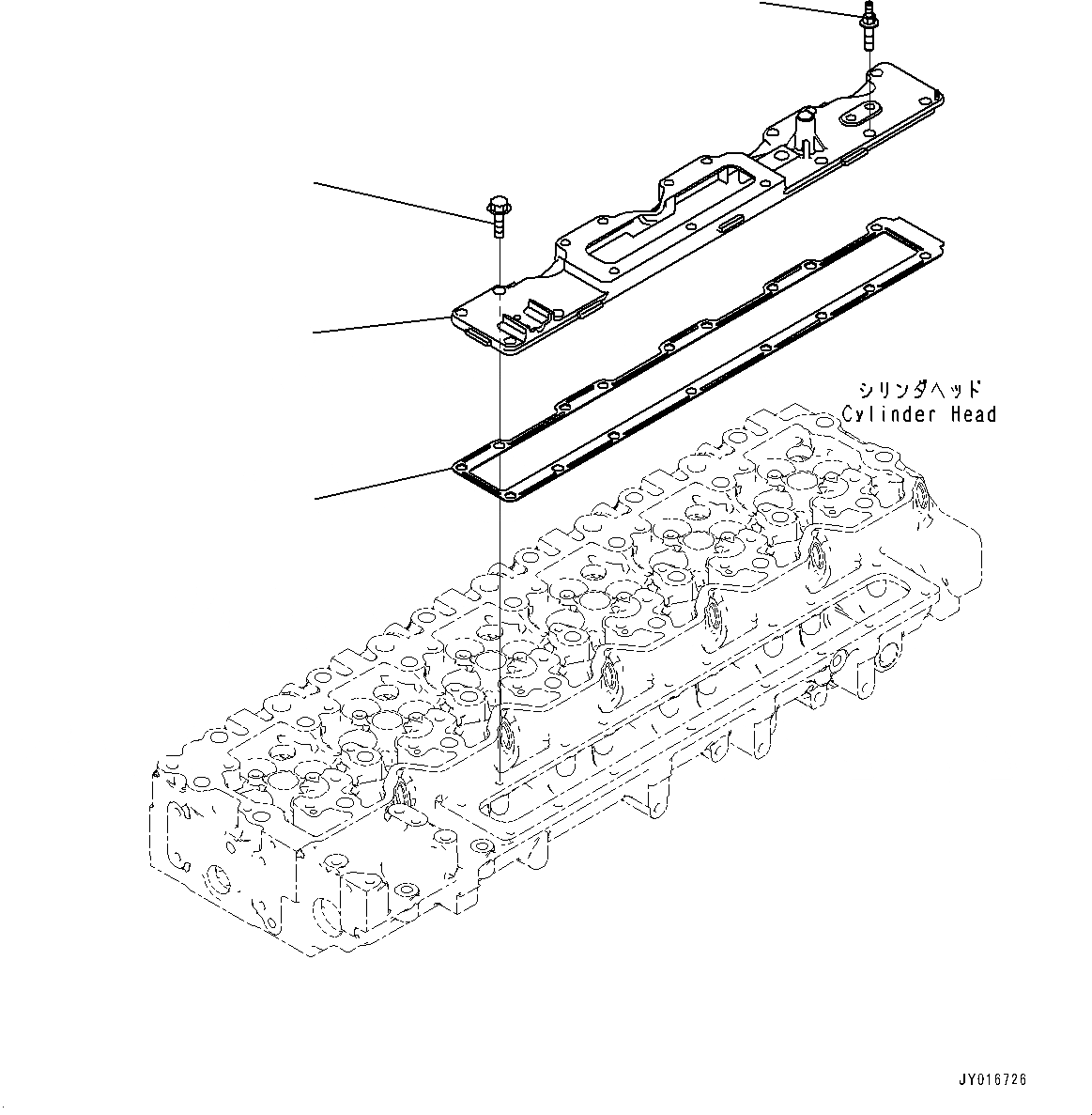 シリンダヘッド
Cylinder Head

JY016726