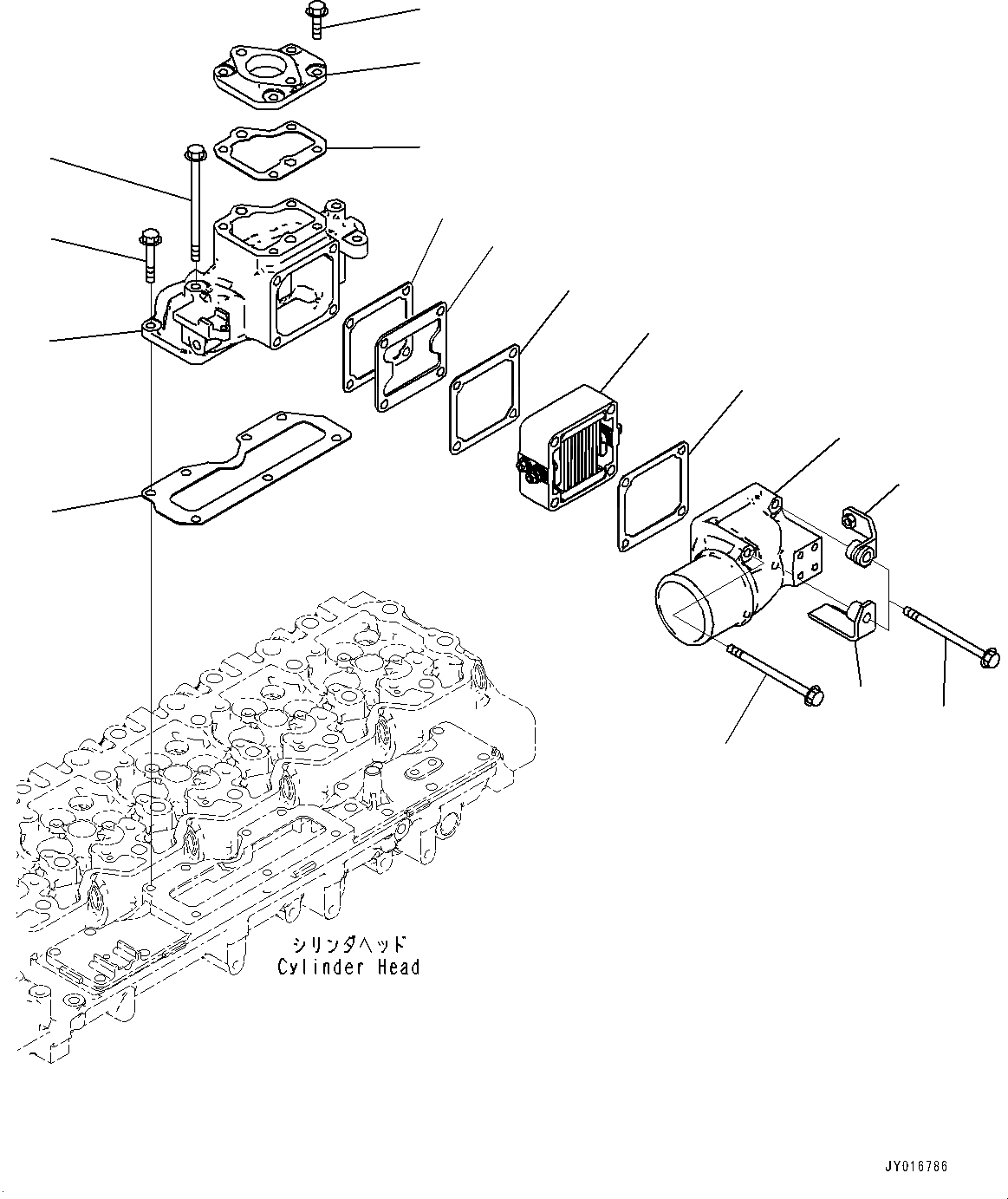 シリンダヘッド
Cylinder Head

JY016786