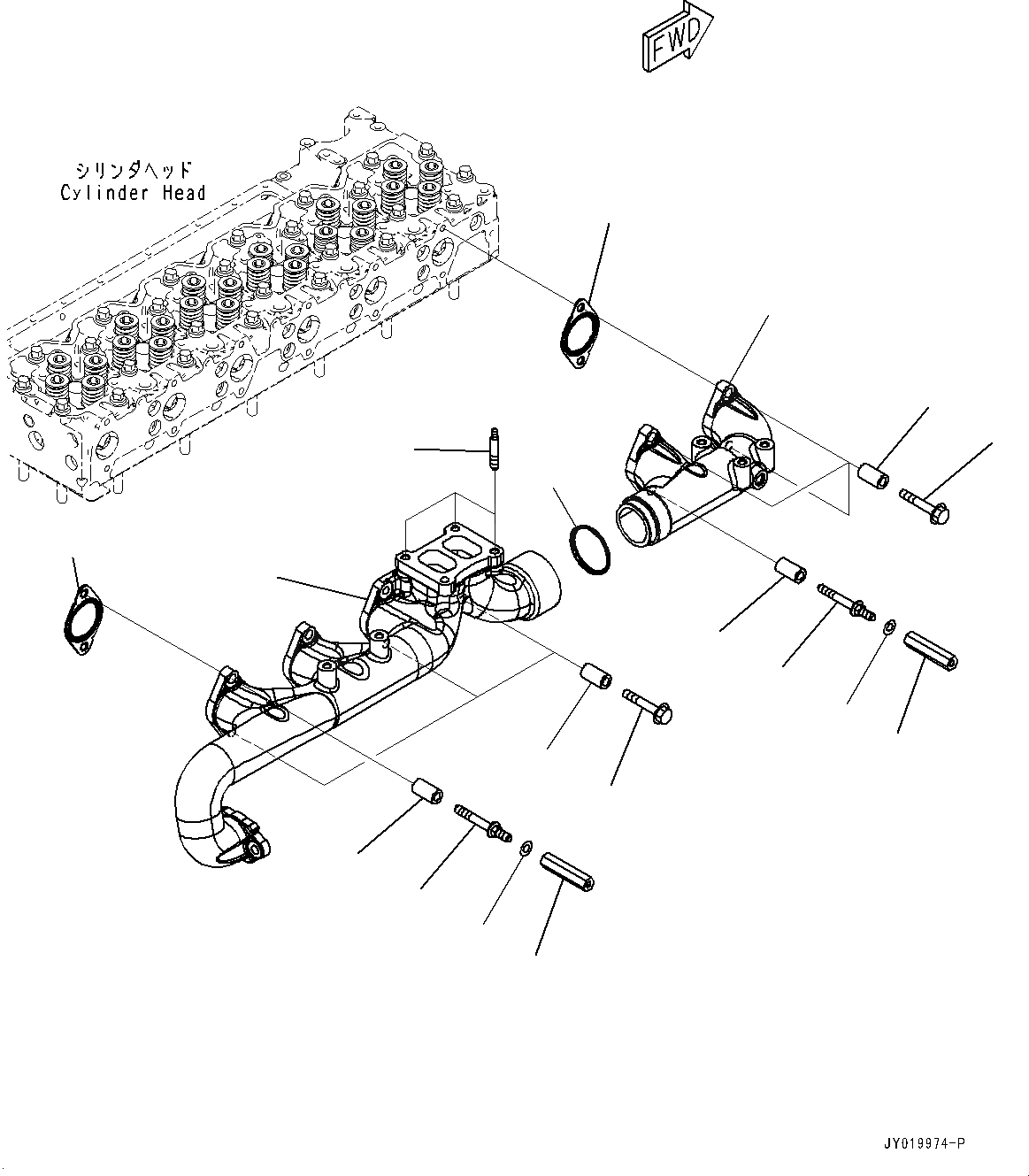 FWD

シリンダヘッド
Cylinder Head

JY019974-P