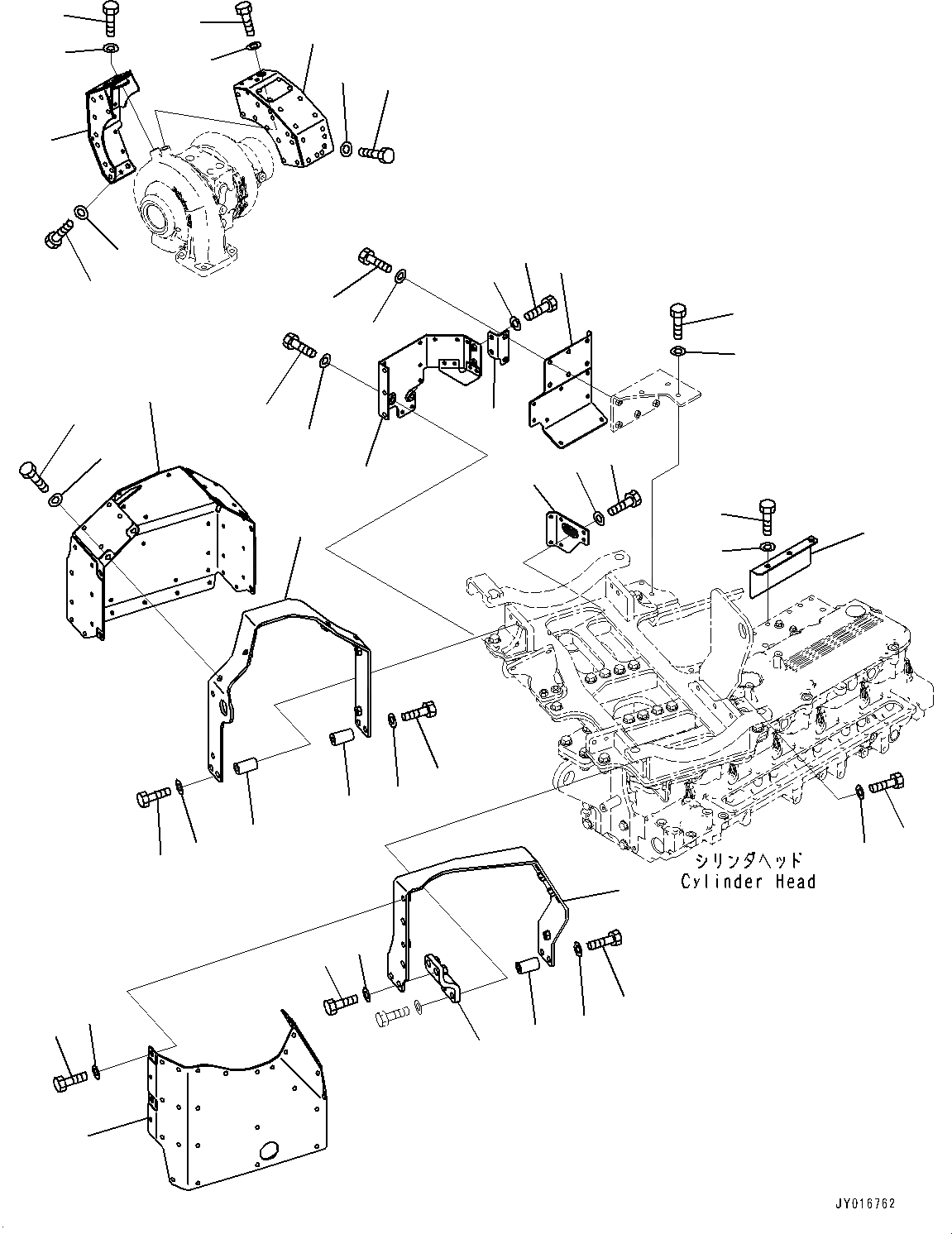 シリンダヘッド
Cylinder Head

JY016762