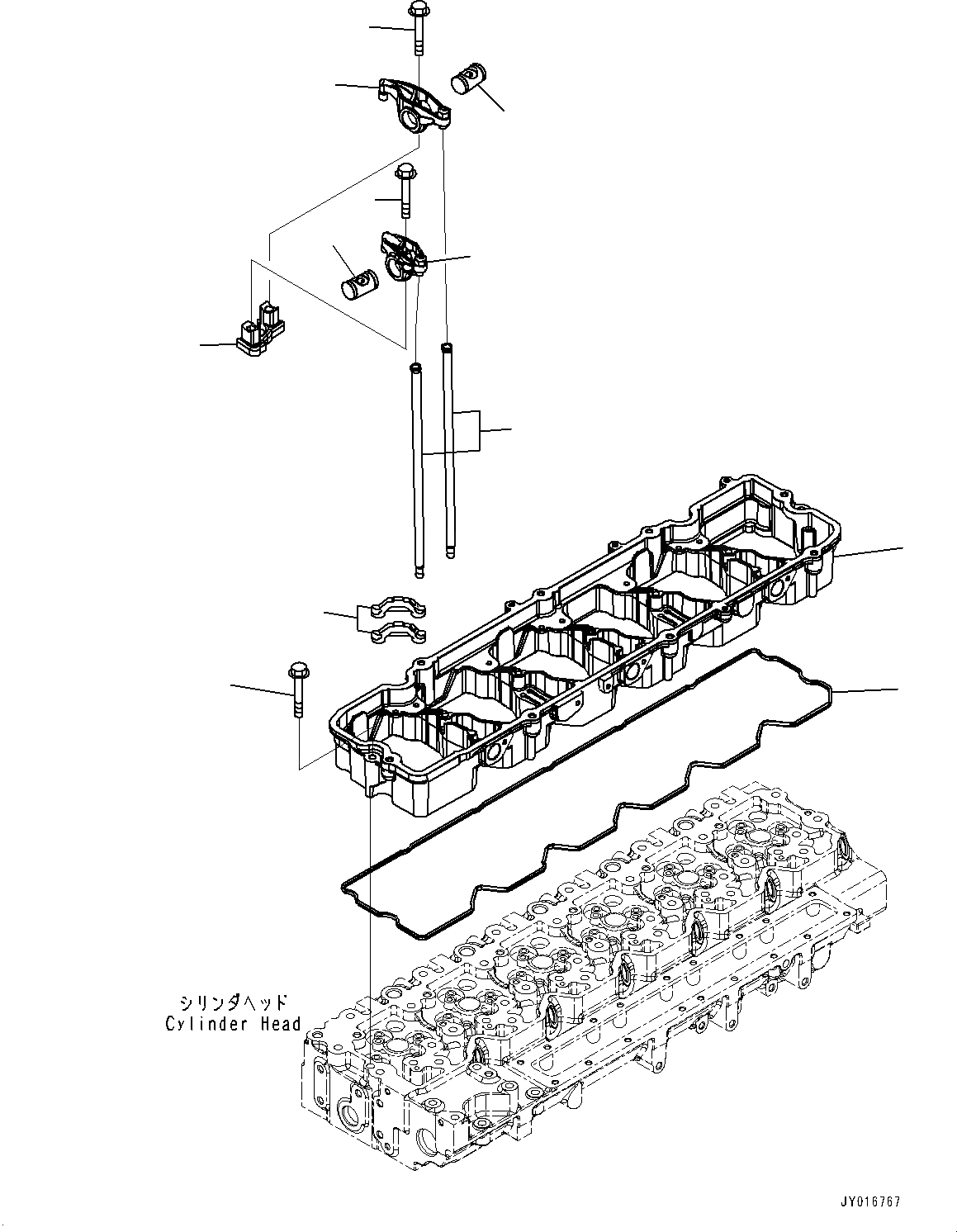 シリンダヘッド
Cylinder Head

JY016767