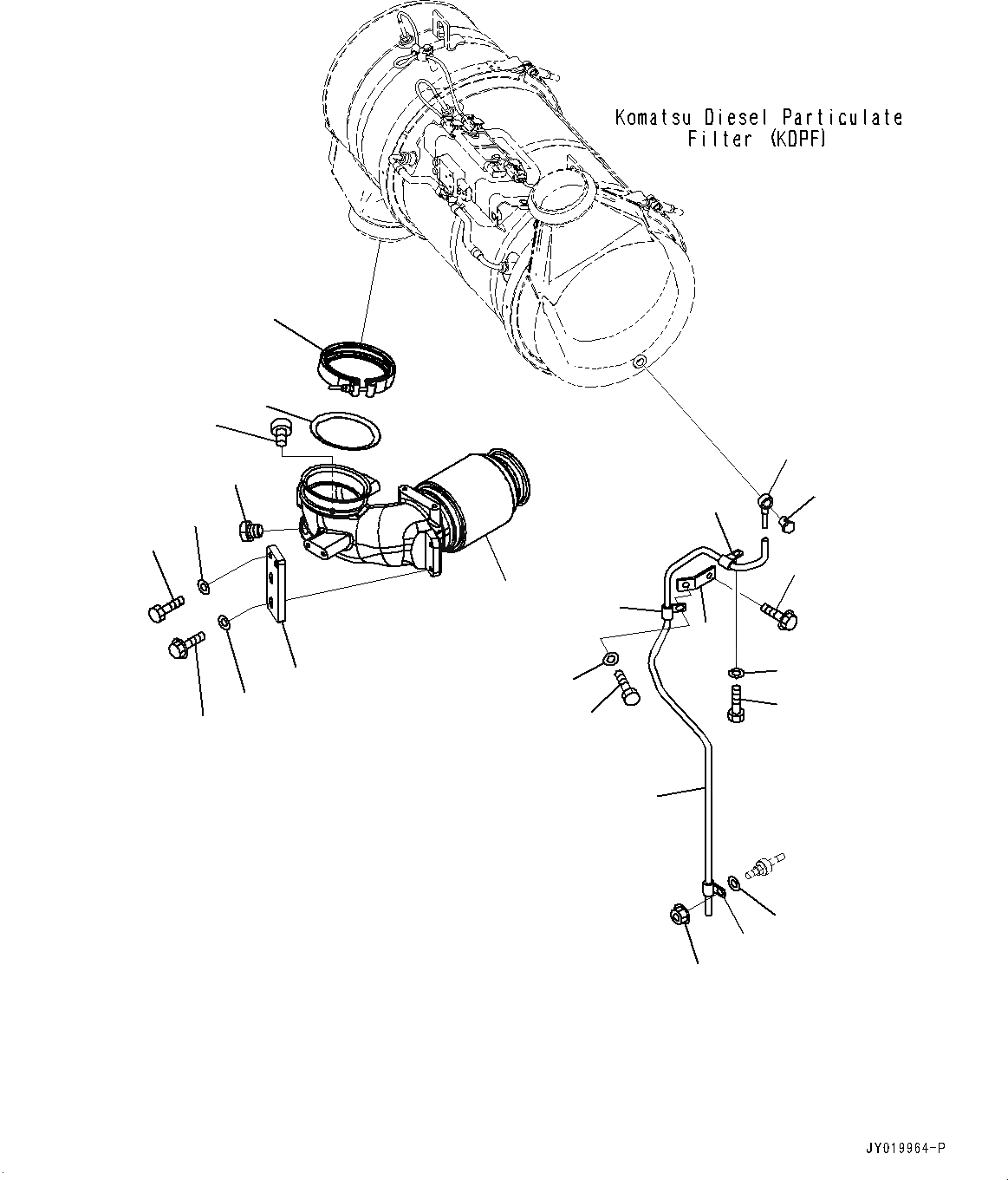 Komatsu Diesel Particulate Filter (KDPF)

JY019964-P