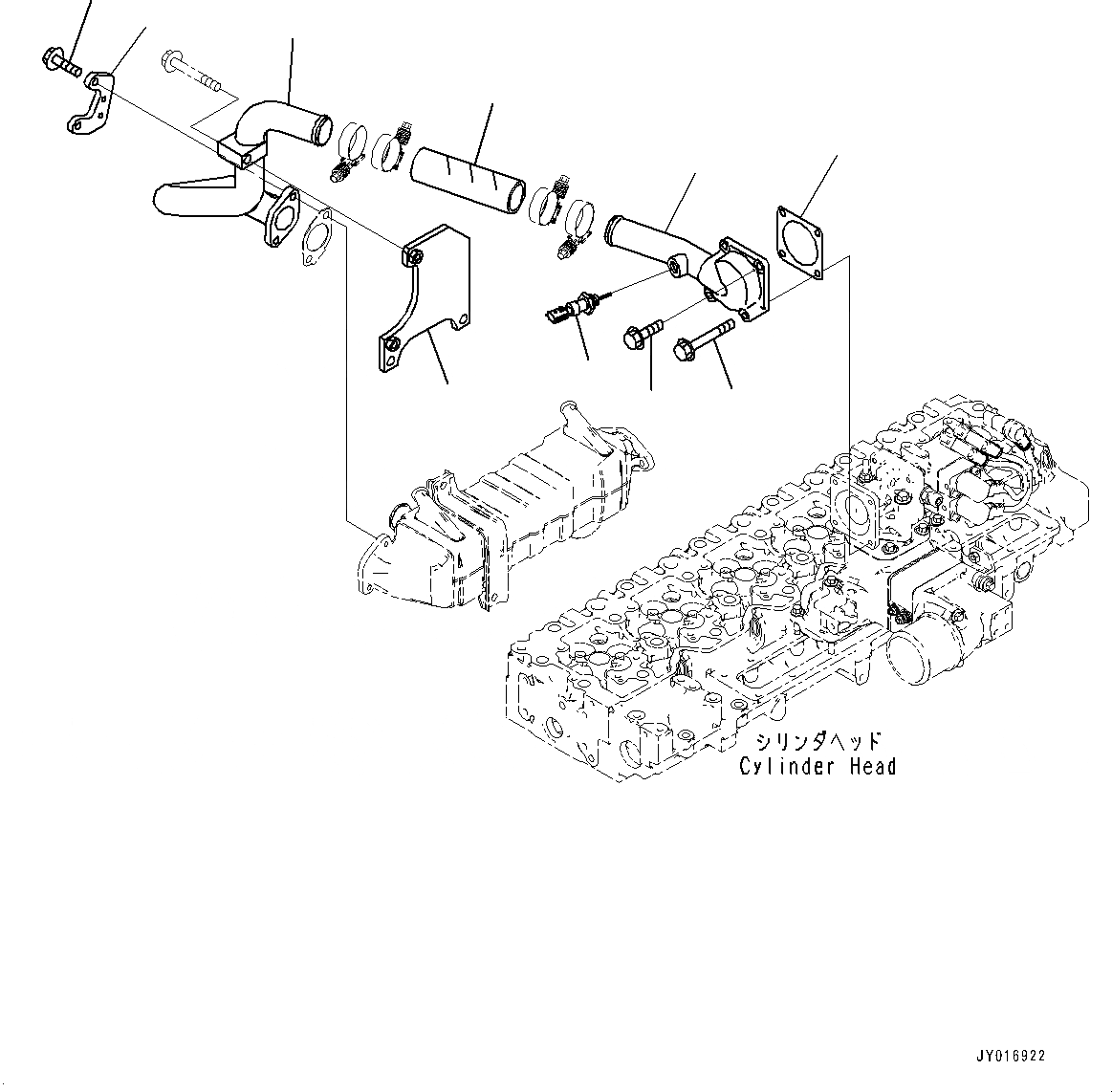 シリンダヘッド
Cylinder Head

JY016922