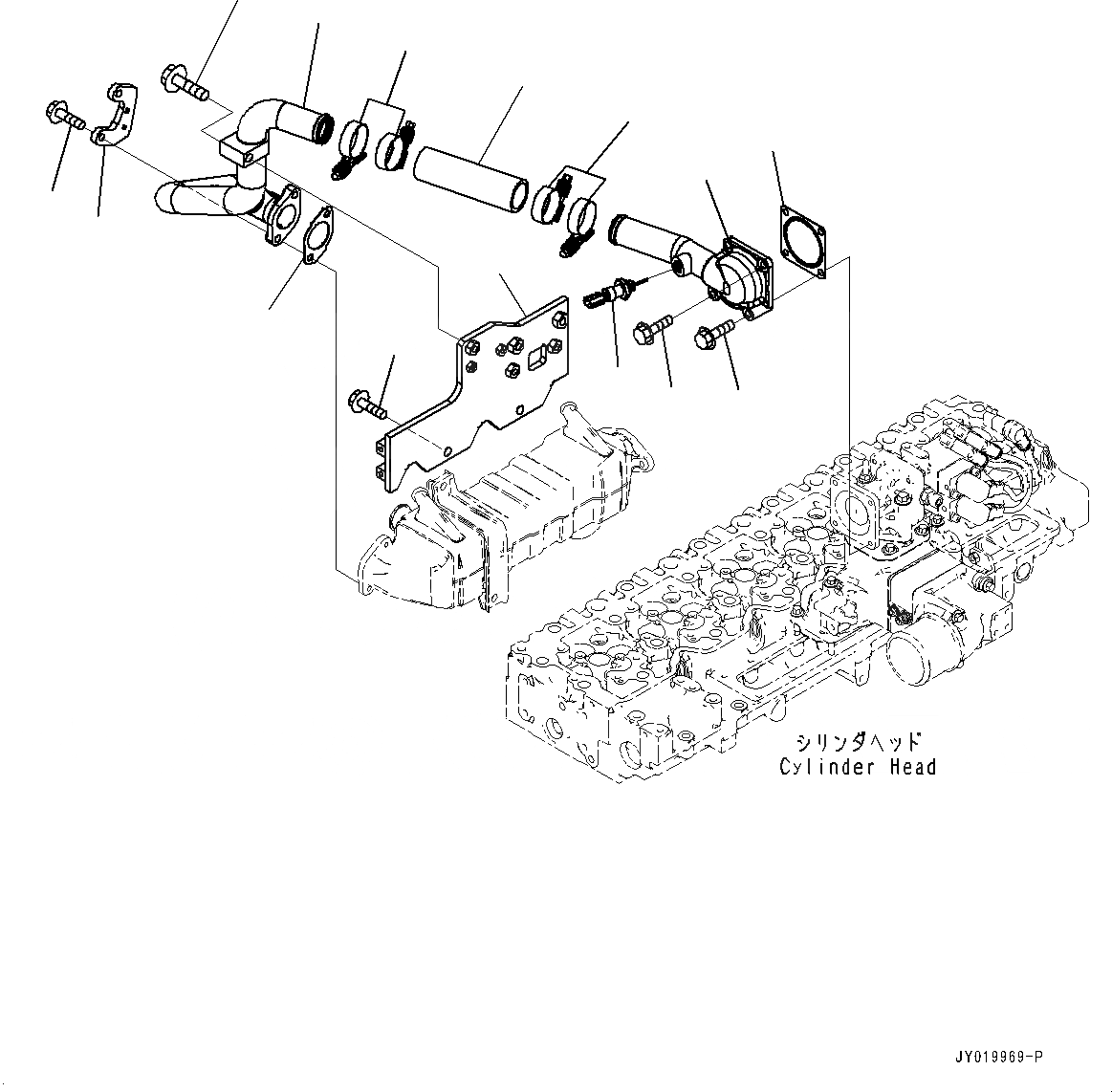 シリンダヘッド
Cylinder Head

JY019969-P