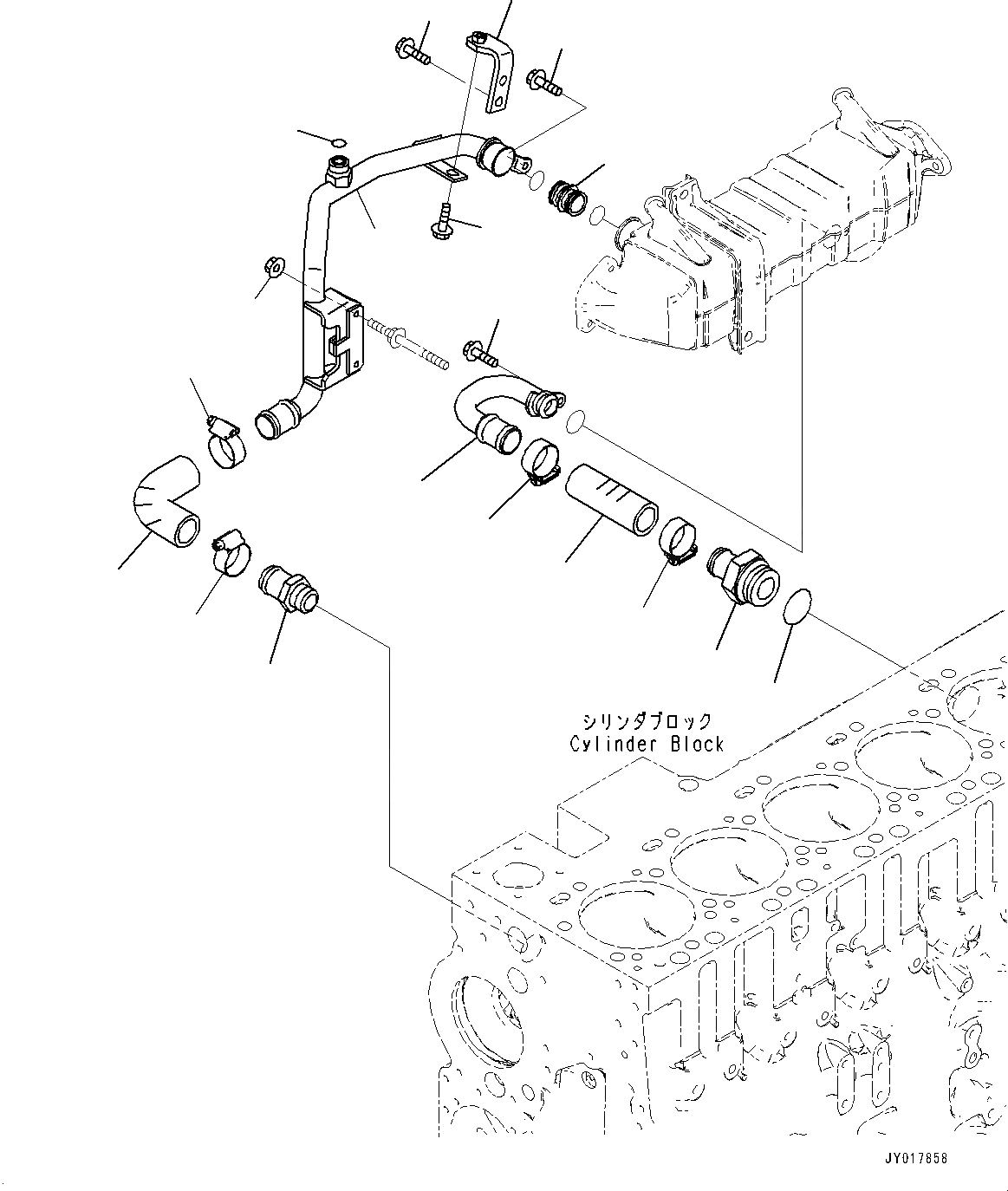 シリンダブロック
Cylinder Block

JY017858