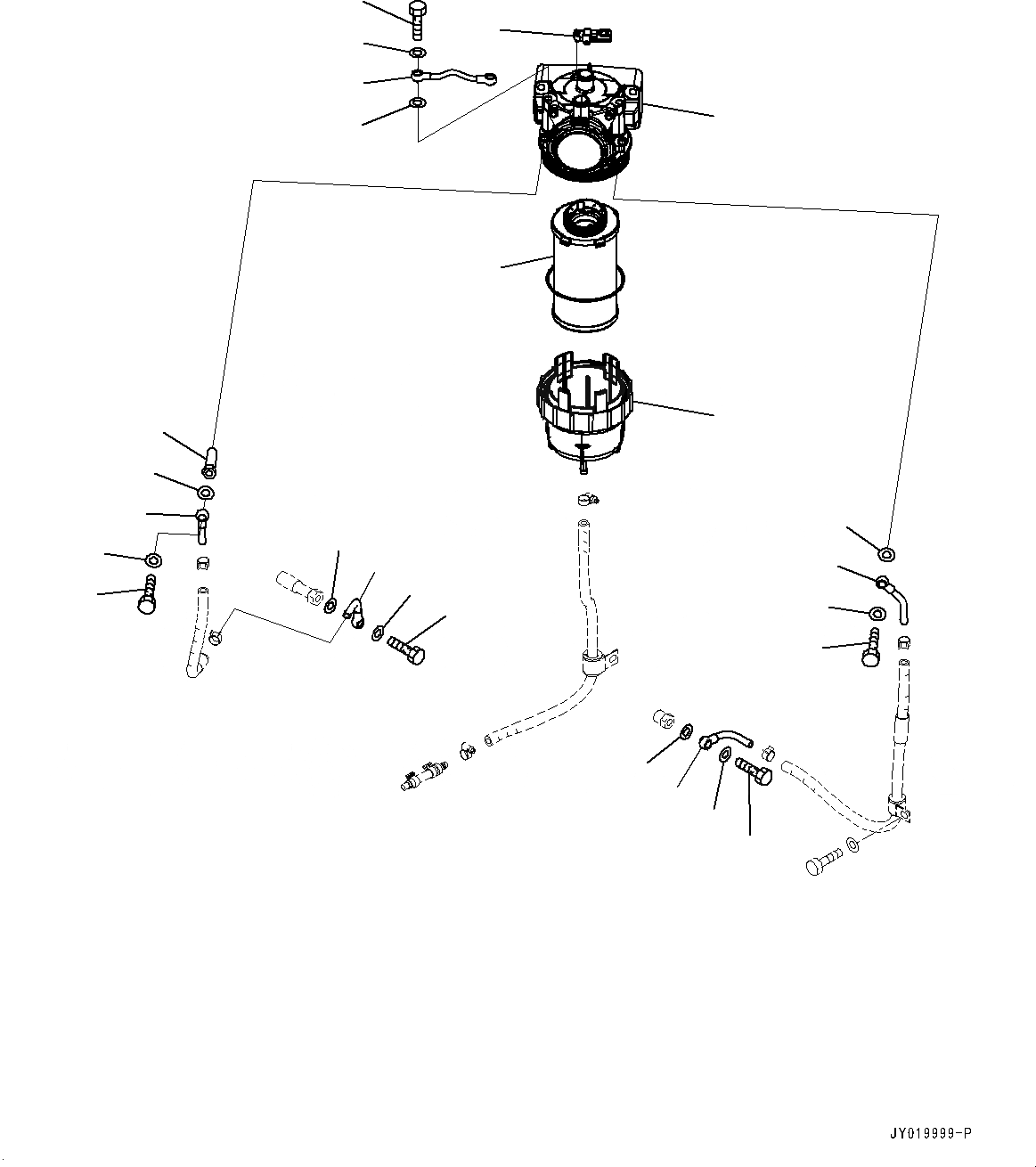 JY019999-P