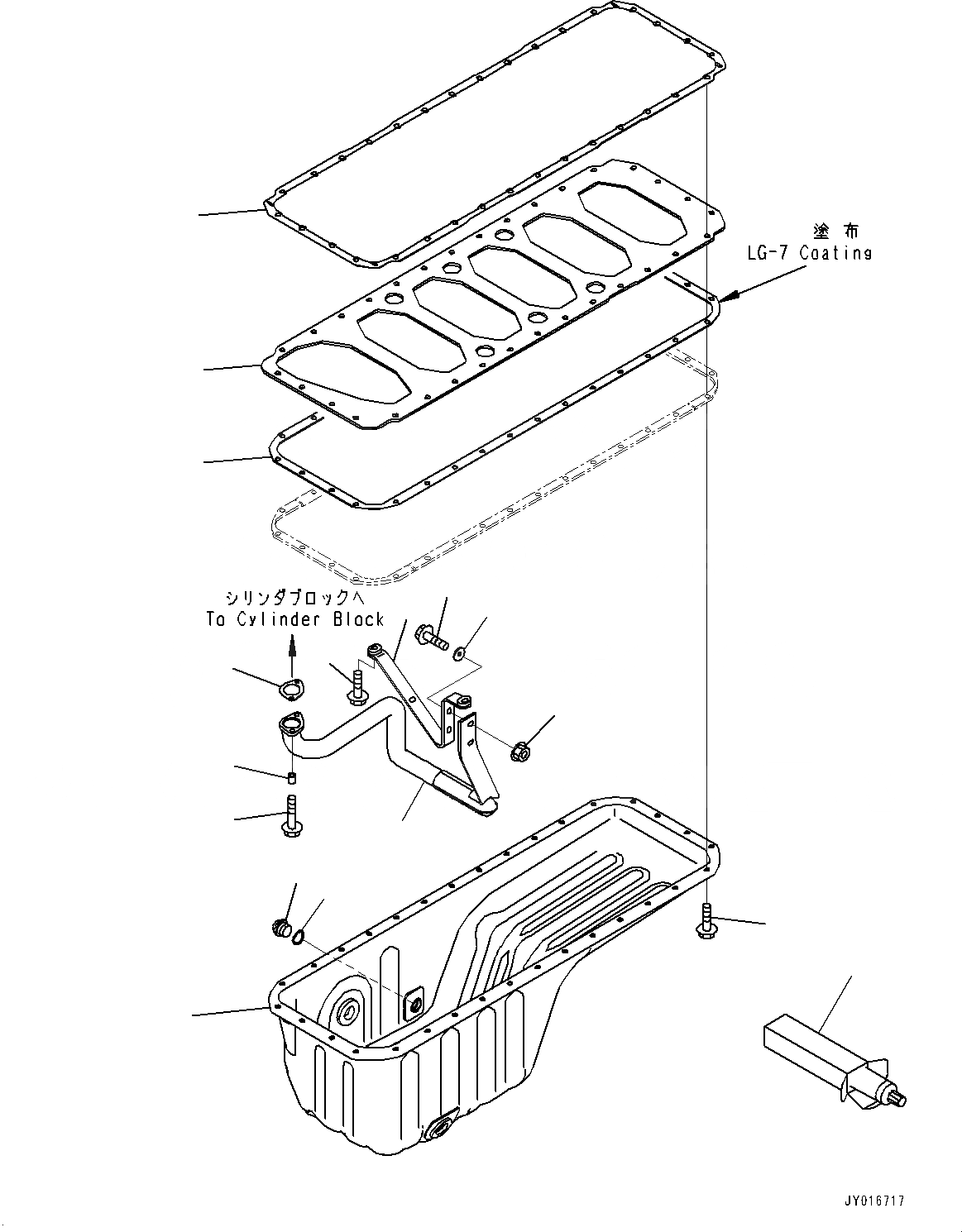 塗布
LG-7 Coating

シリンダブロックへ
To Cylinder Block

JY016717