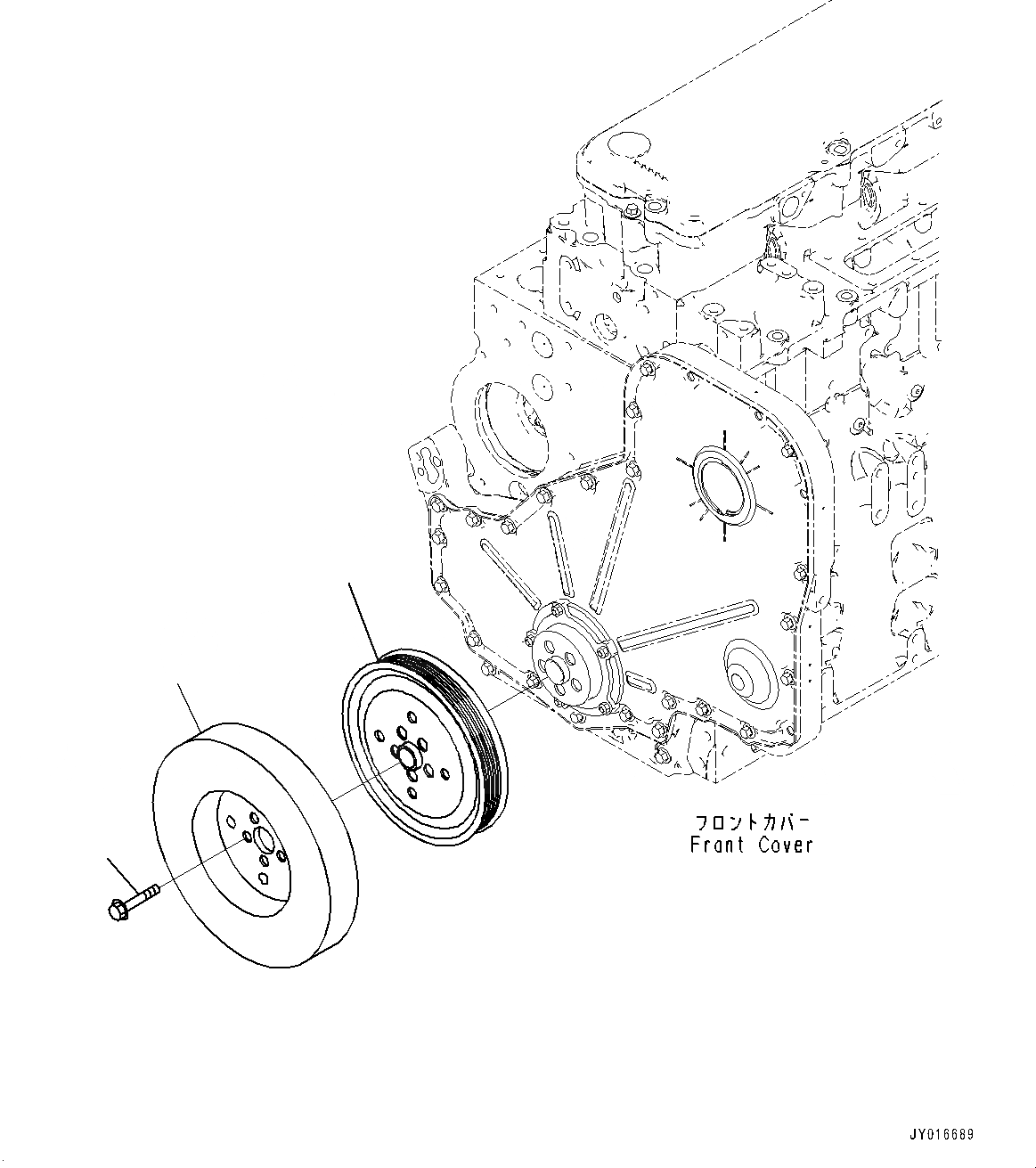 フロントカバー
Front Cover

JY016689