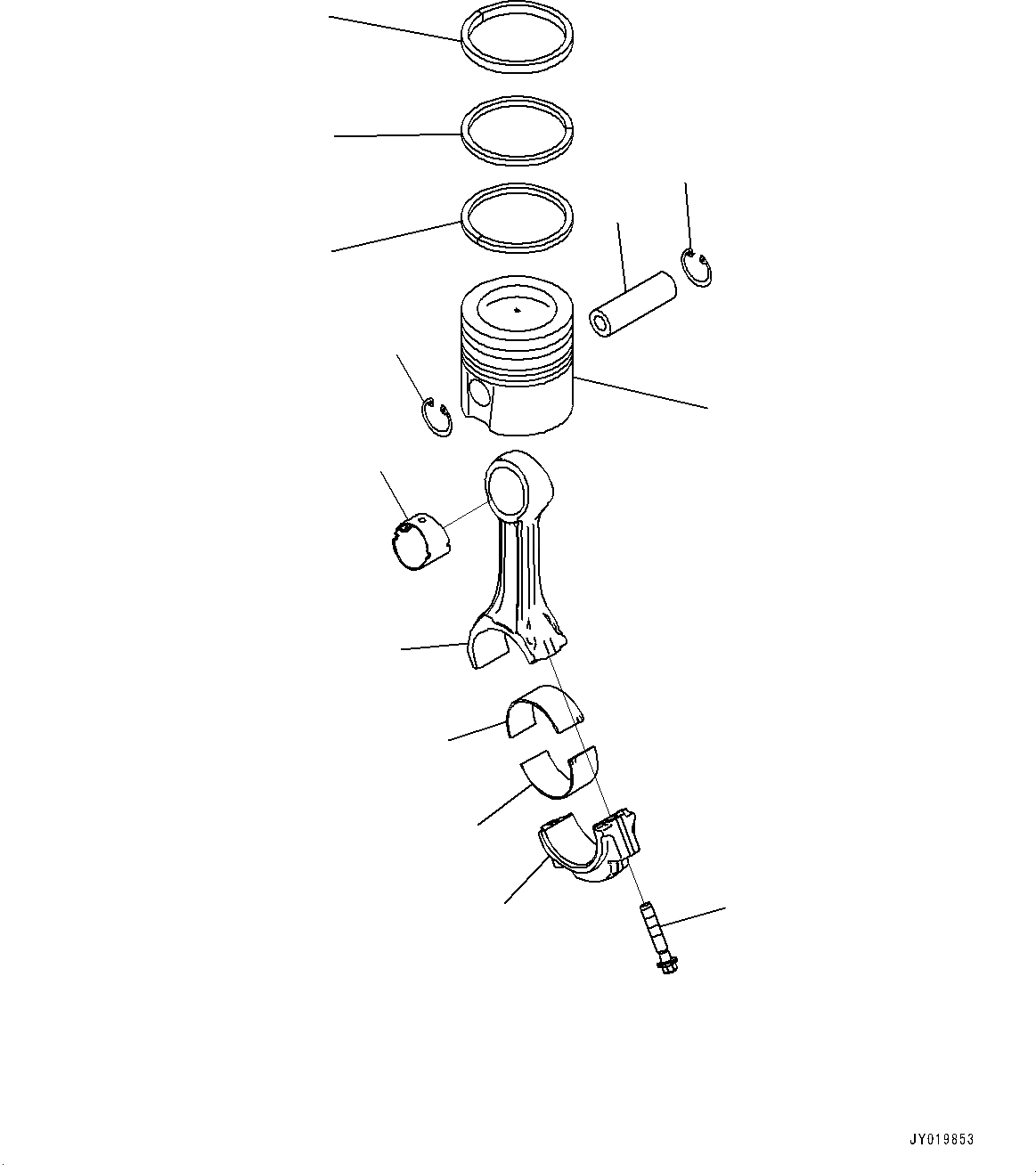 JY019853