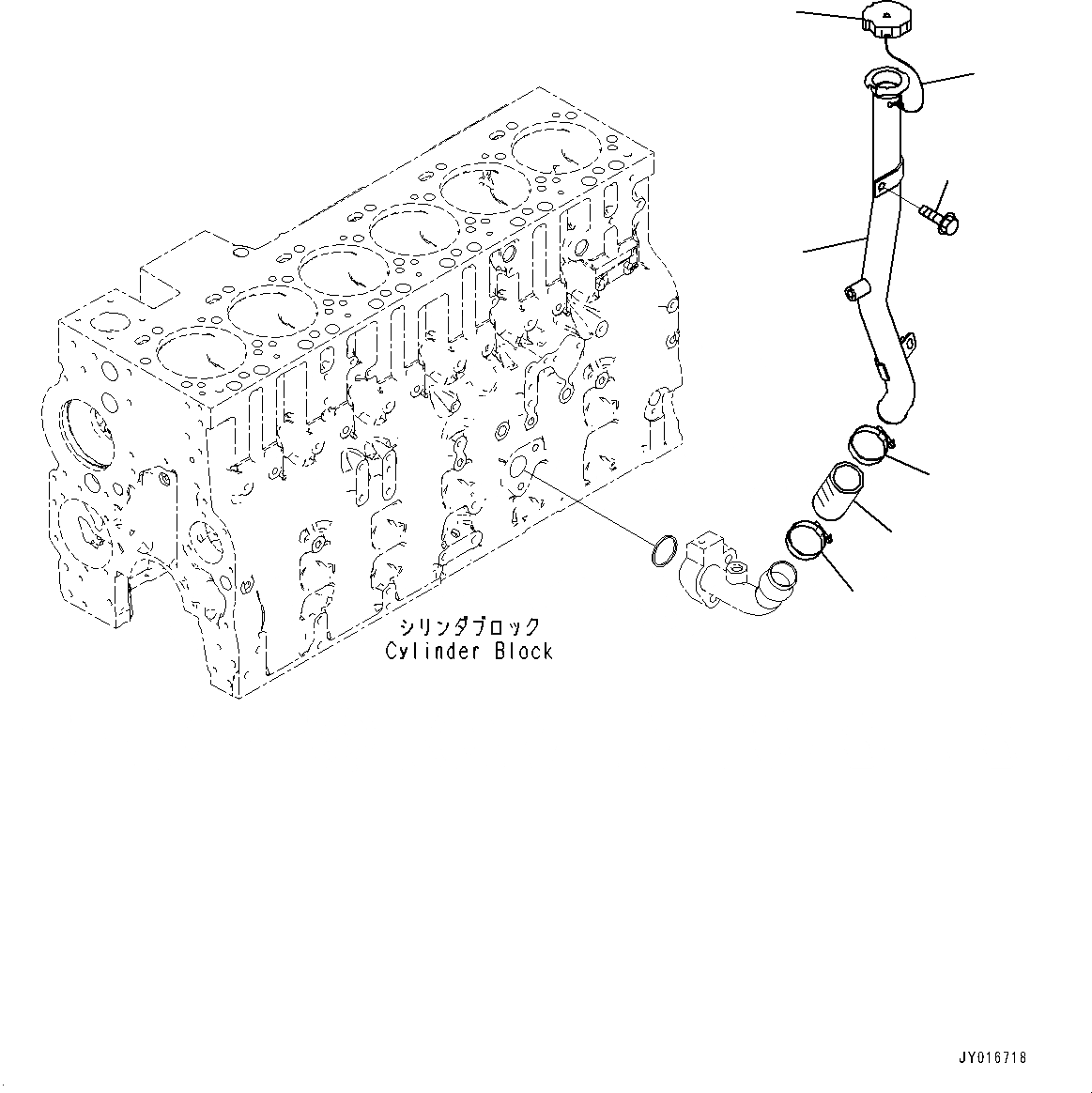 シリンダブロック
Cylinder Block

JY016718