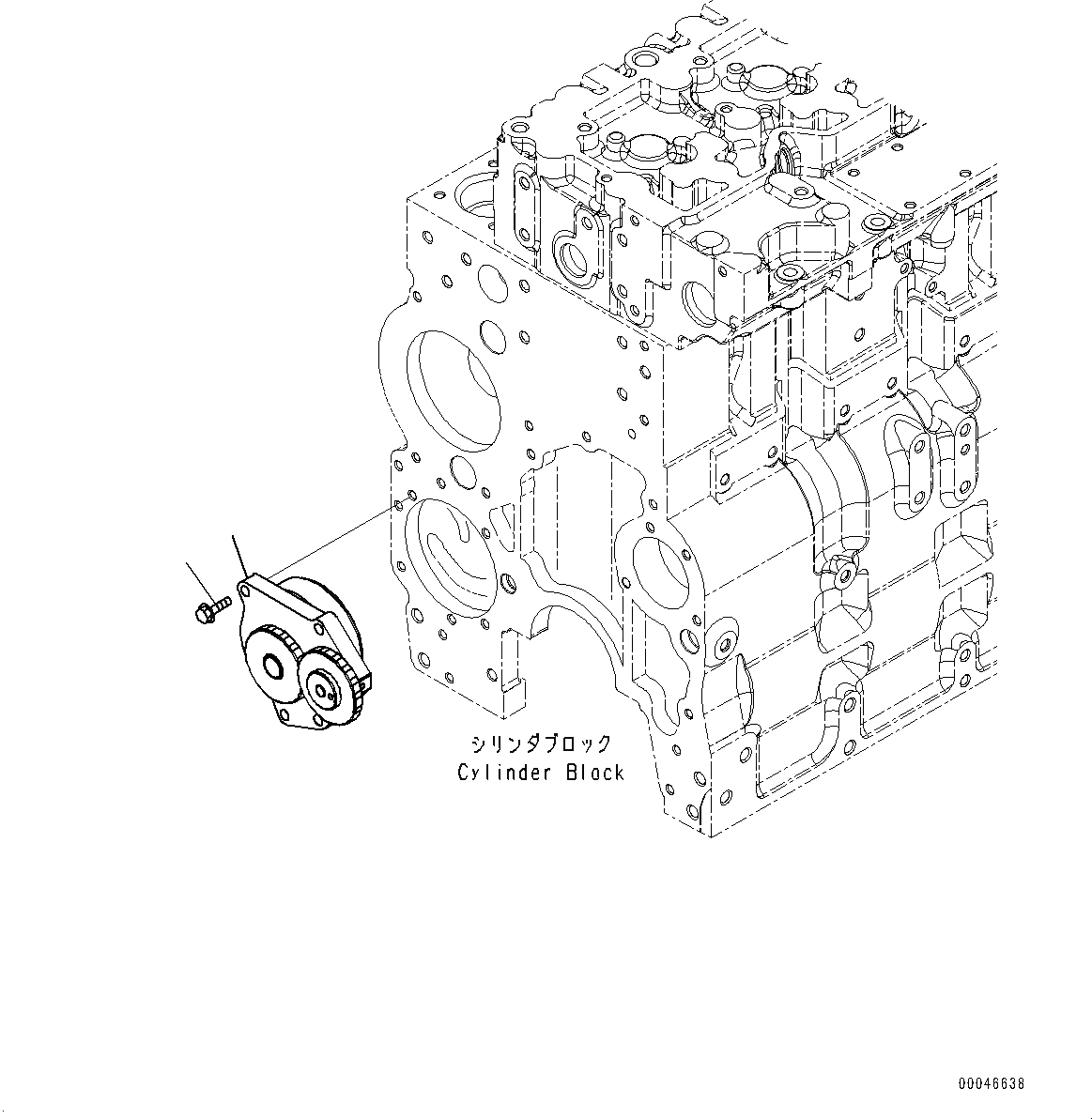 シリンダブロック
Cylinder Block

00046638