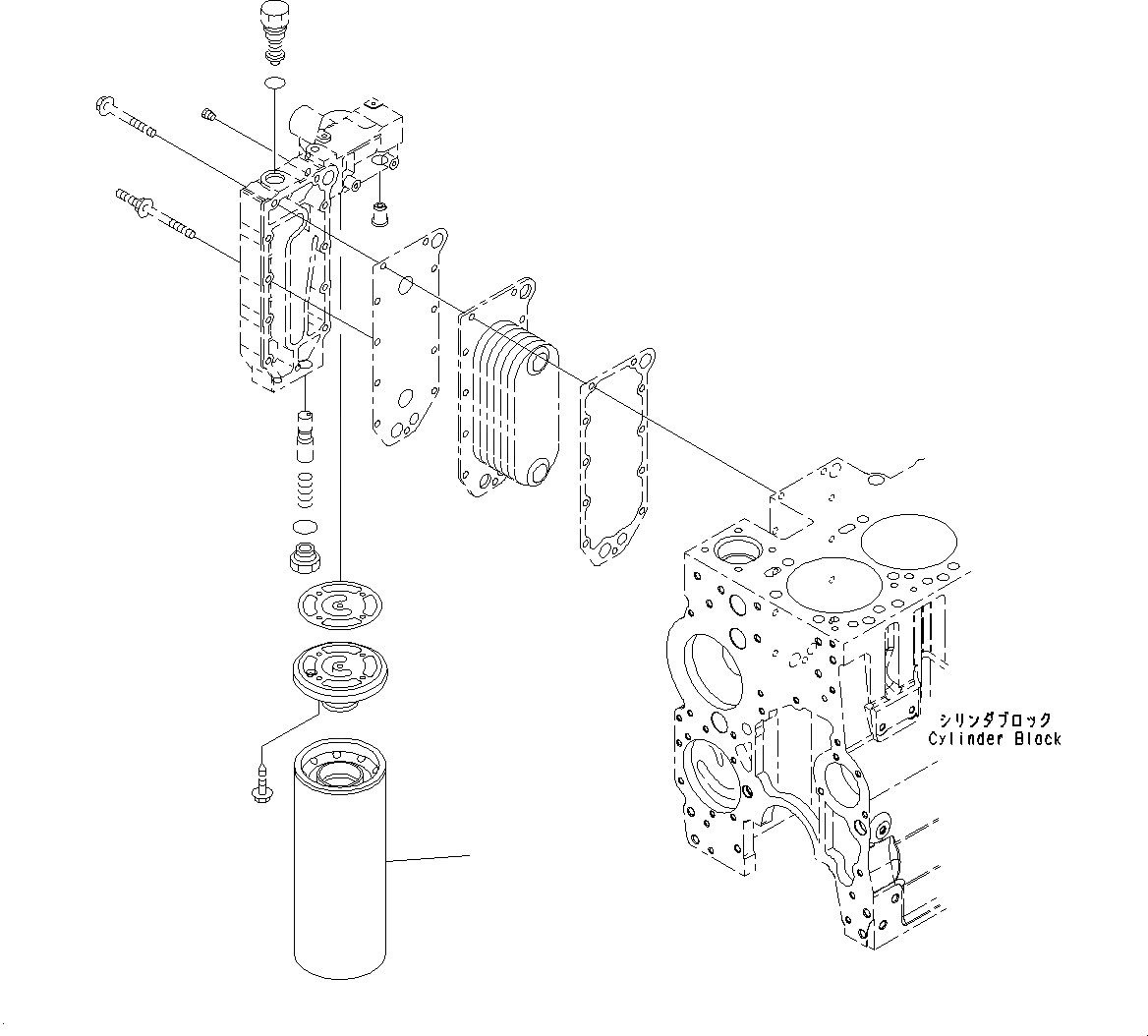 シリンダブロック
Cylinder Block