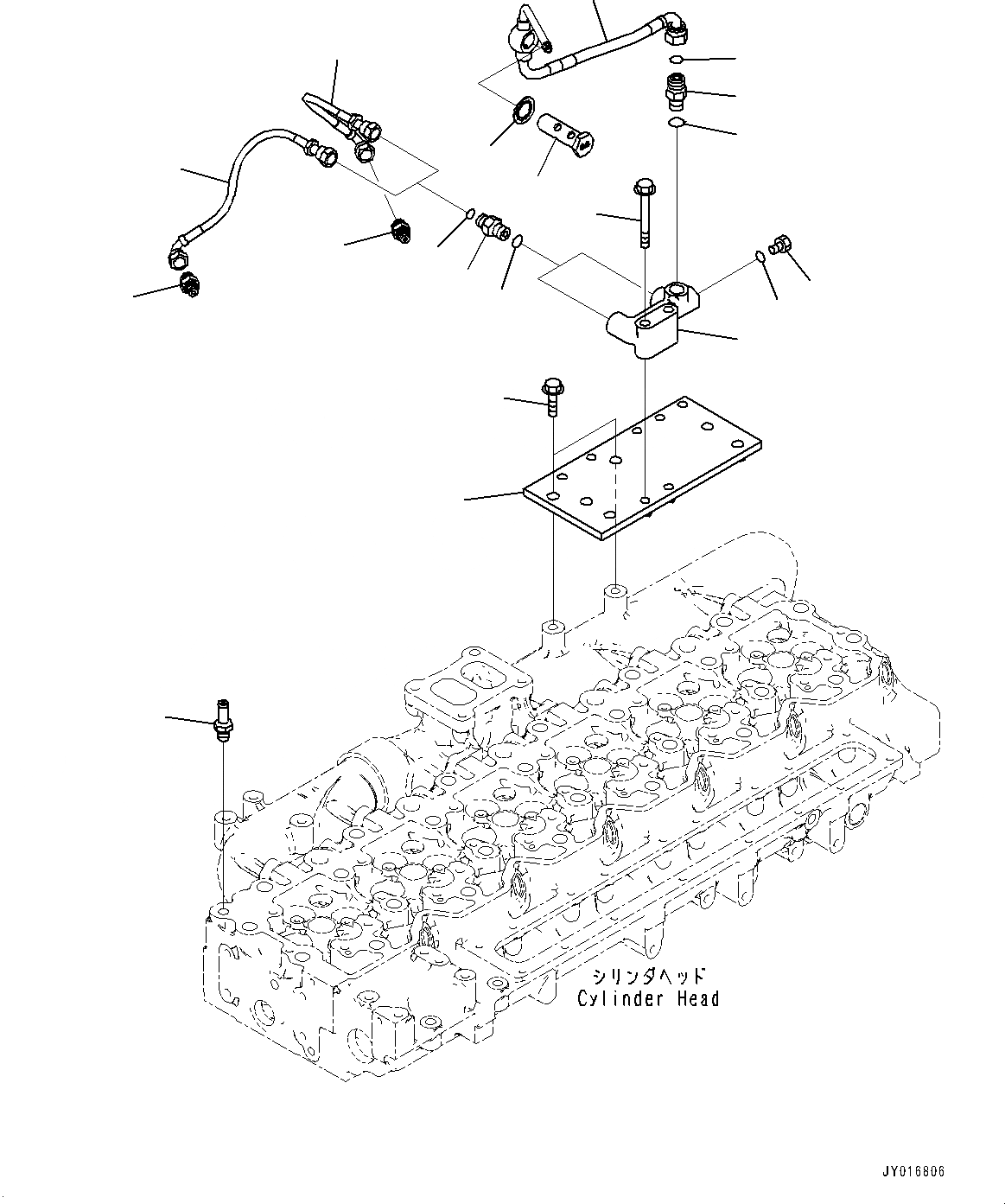 シリンダヘッド
Cylinder Head

JY016806