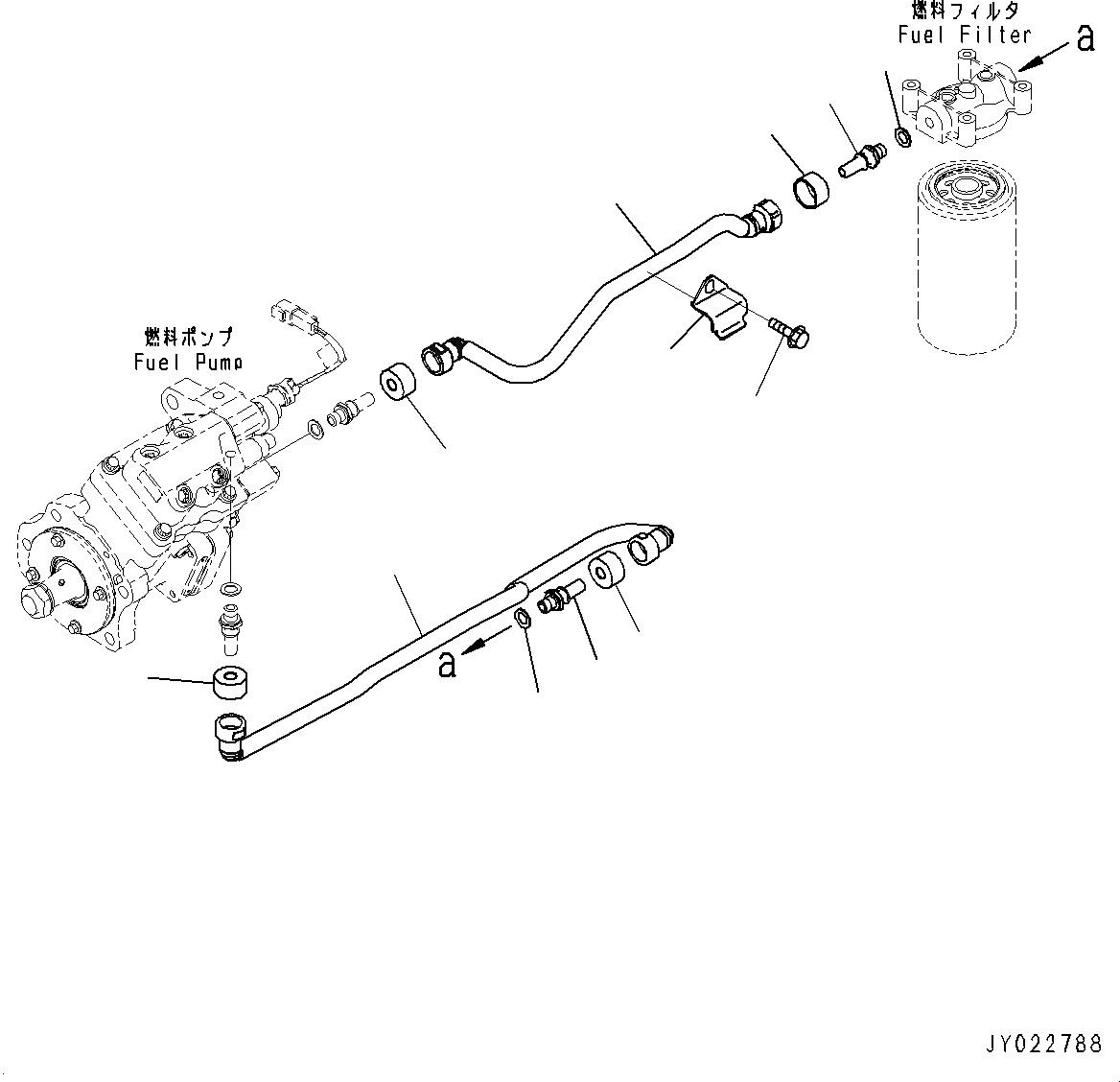 燃料フィルタ
Fuel Filter

a

燃料ポンプ
Fuel Pump

a

JY022788