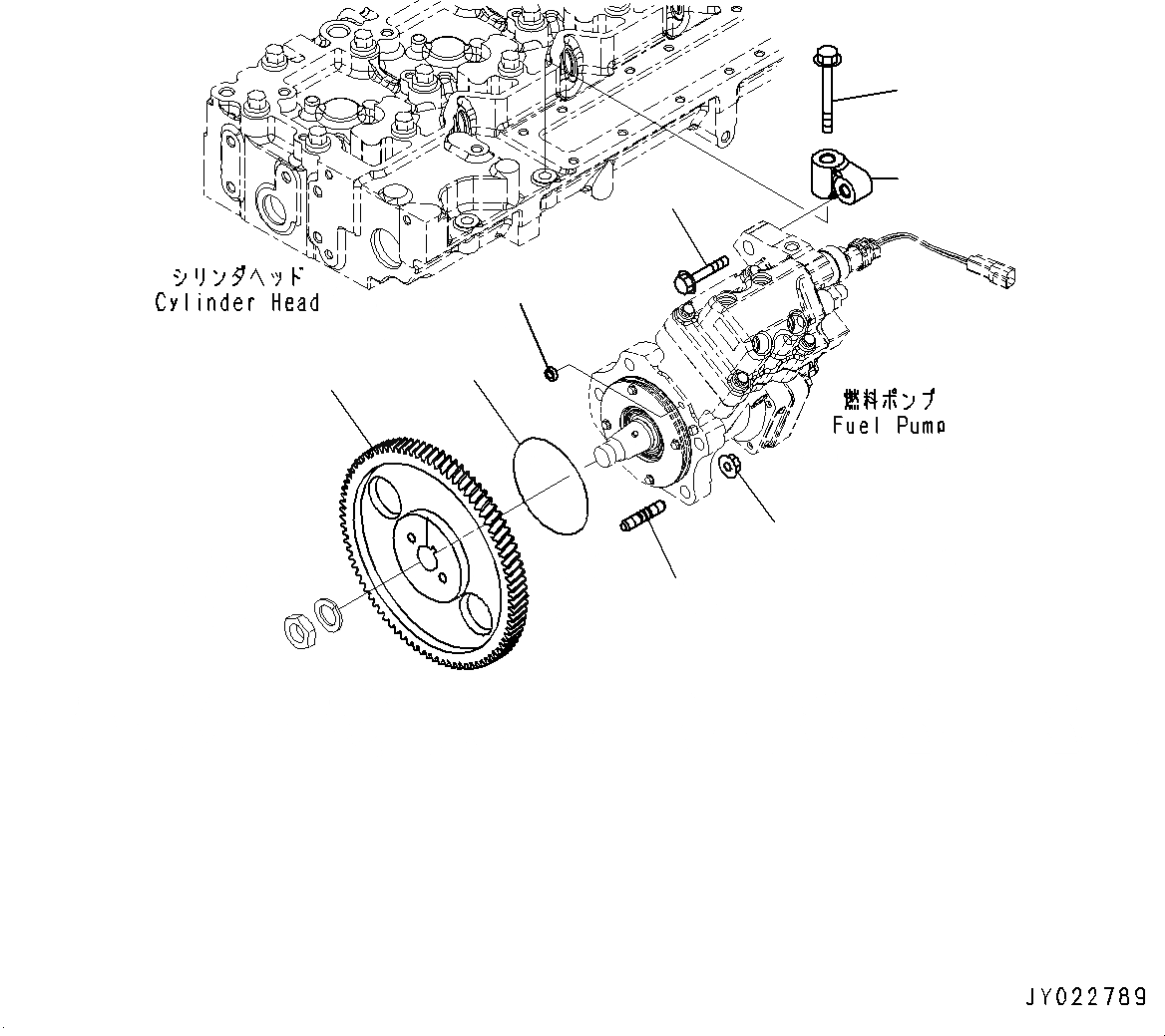 シリンダヘッド
Cylinder Head

燃料ポンプ
Fuel Pump

JY022789