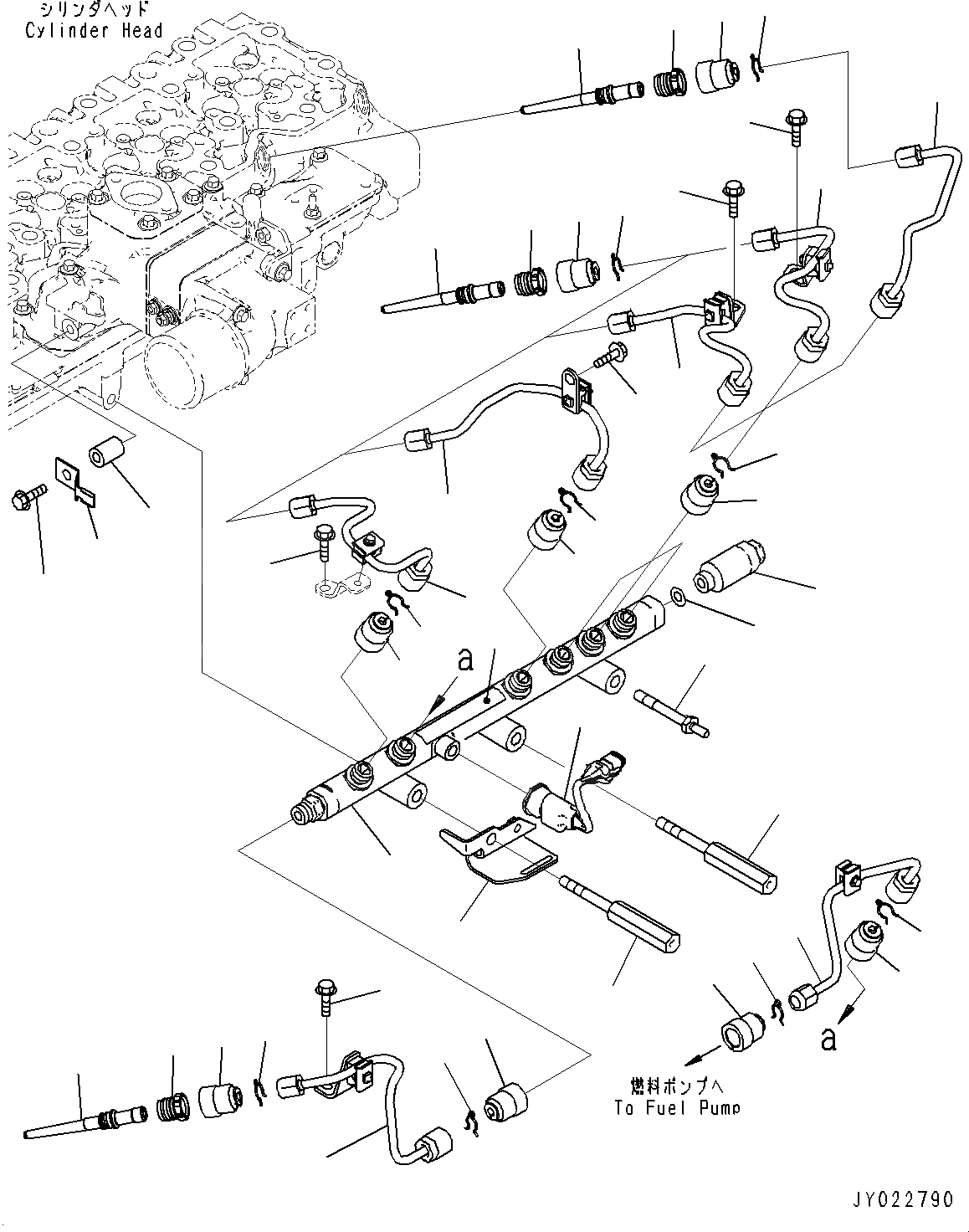 シリンダヘッド
Cylinder Head

a

a

燃料ポンプへ
To Fuel Pump

JY022790